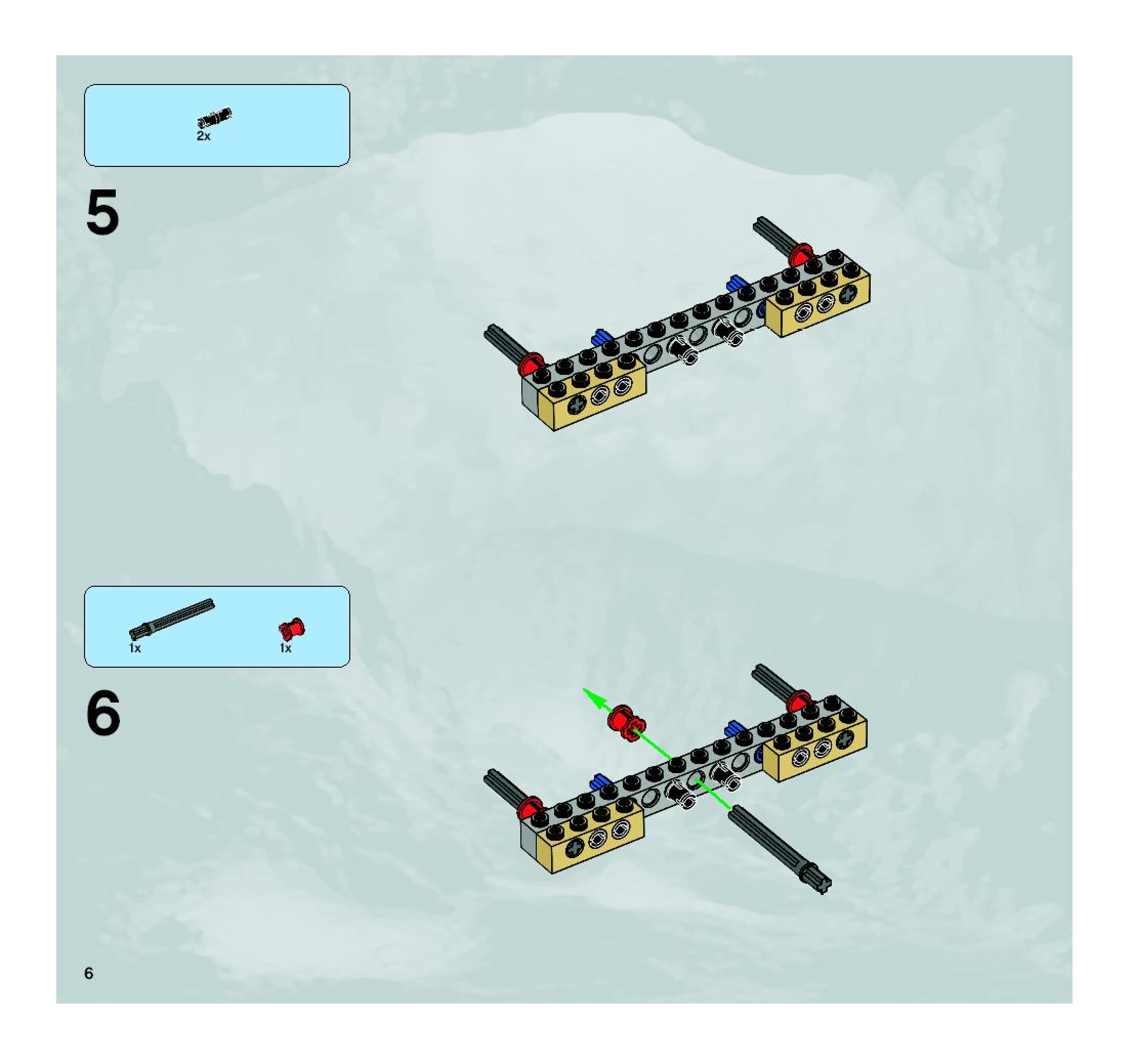 2x

5

1x

1x

6

6