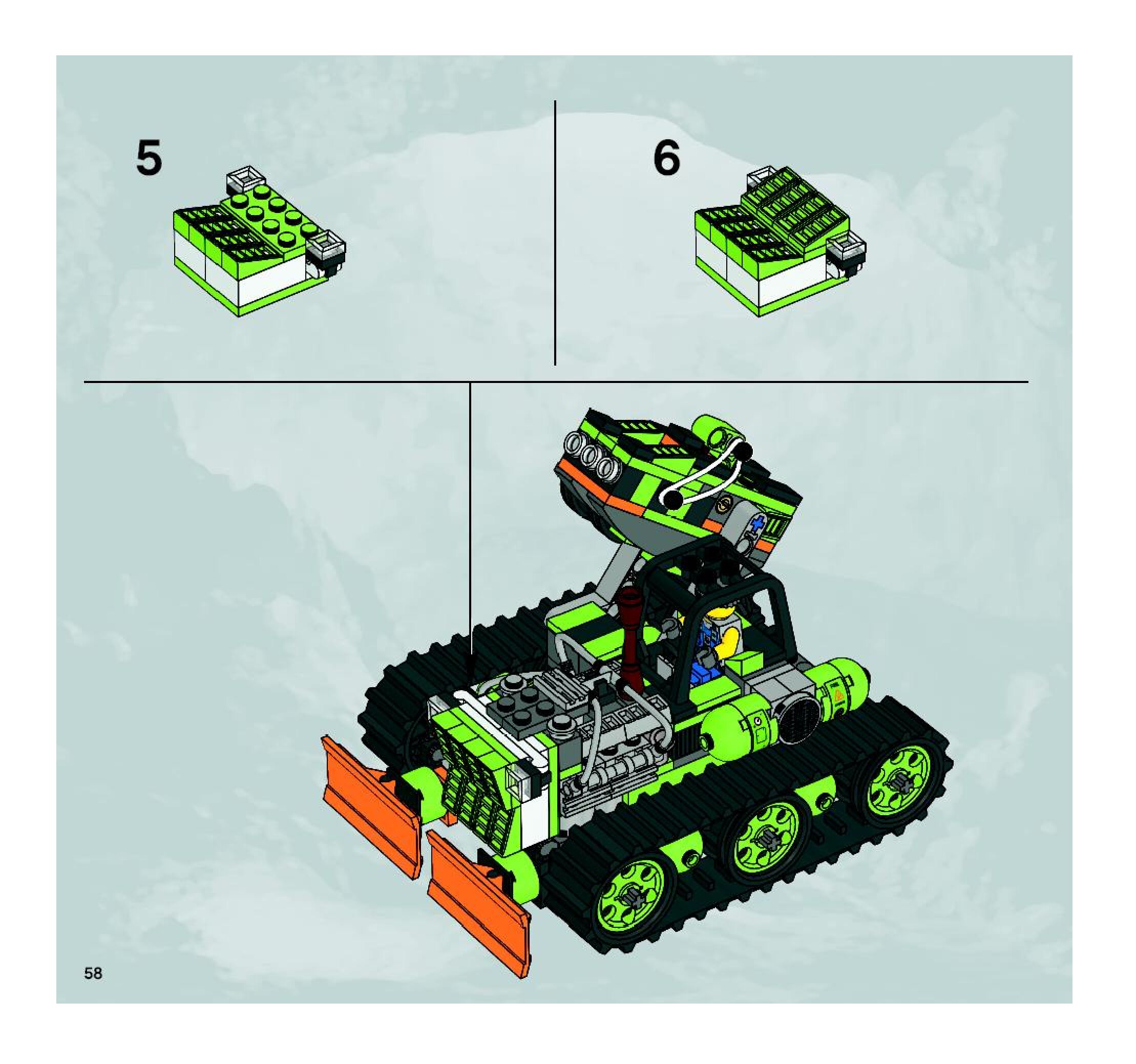 5

6

58