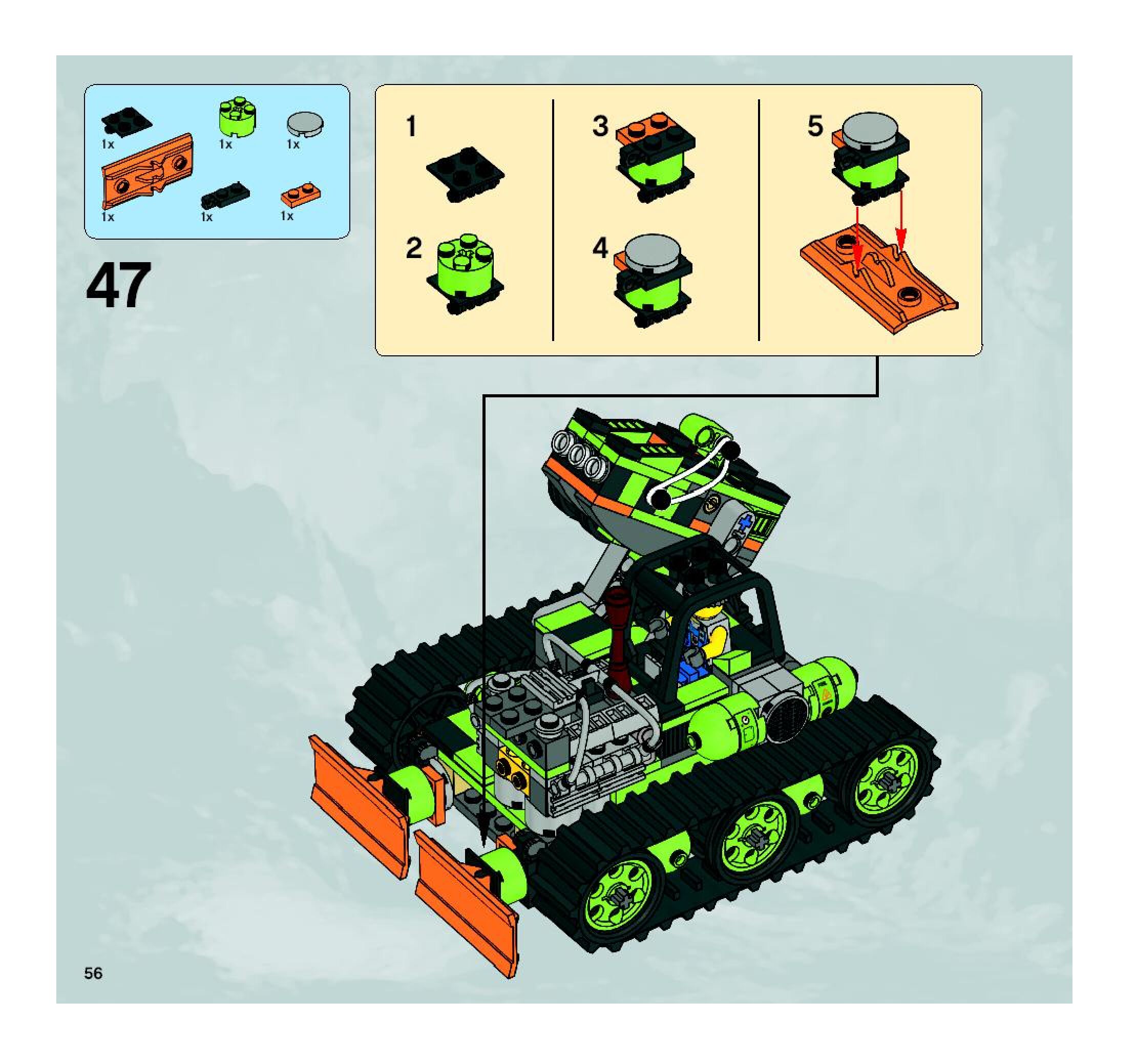 1x 1x 1x
1x 1x 1x

47

1
2
3
4
5

56