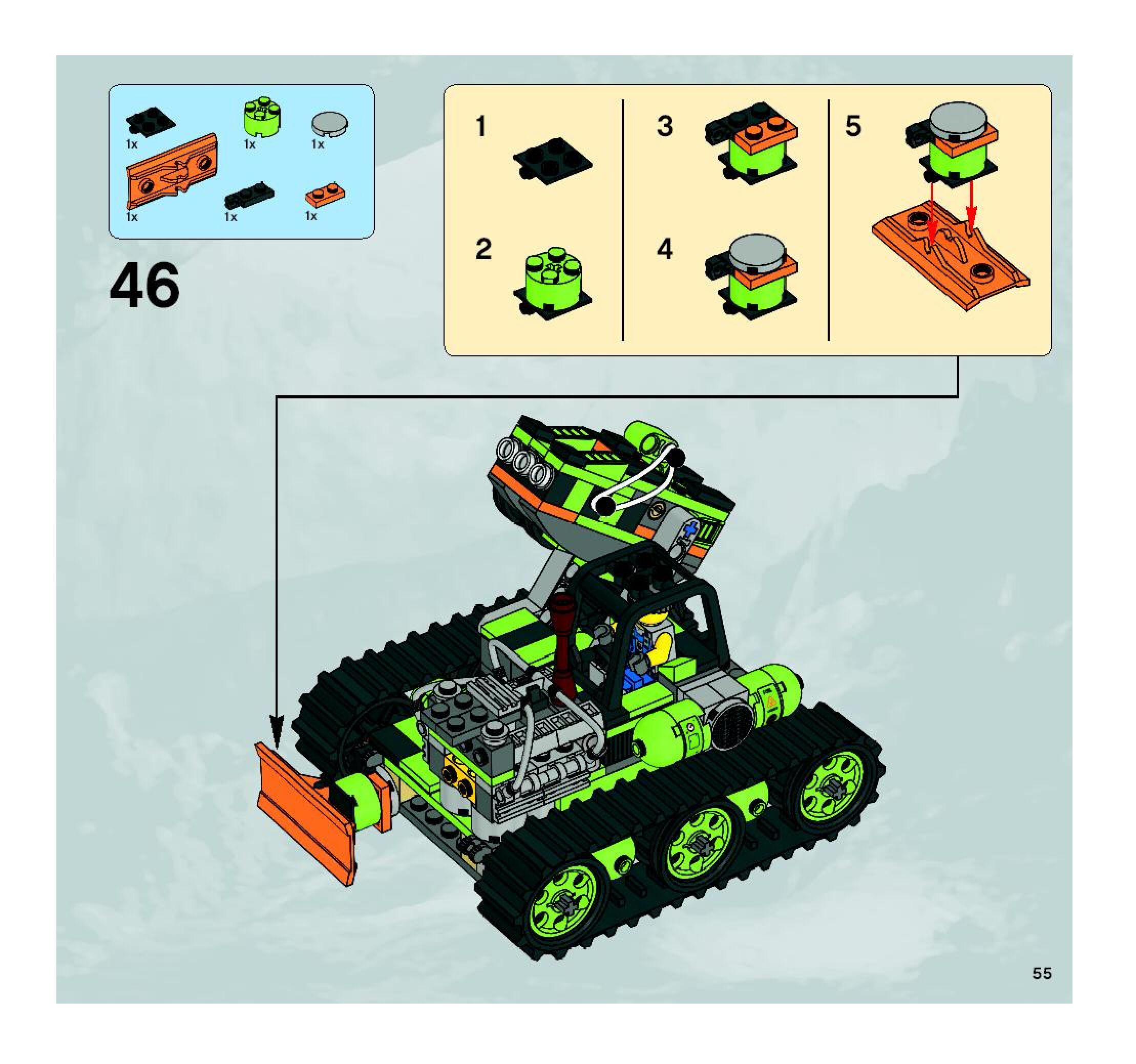 1x
1x
1x
1x
1x
1x

46

1

2

3

4

5

55