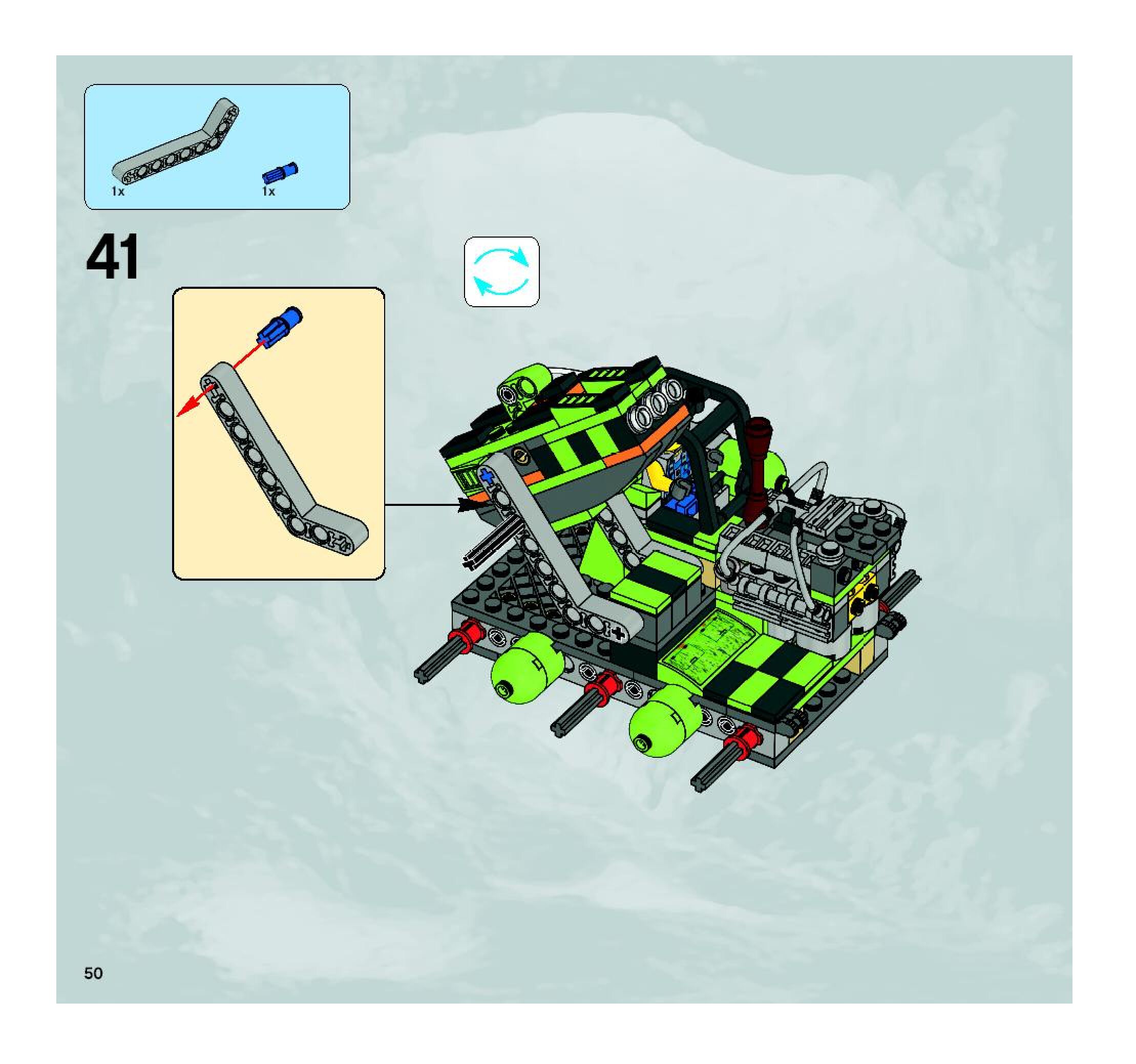 1x
1x

41

50