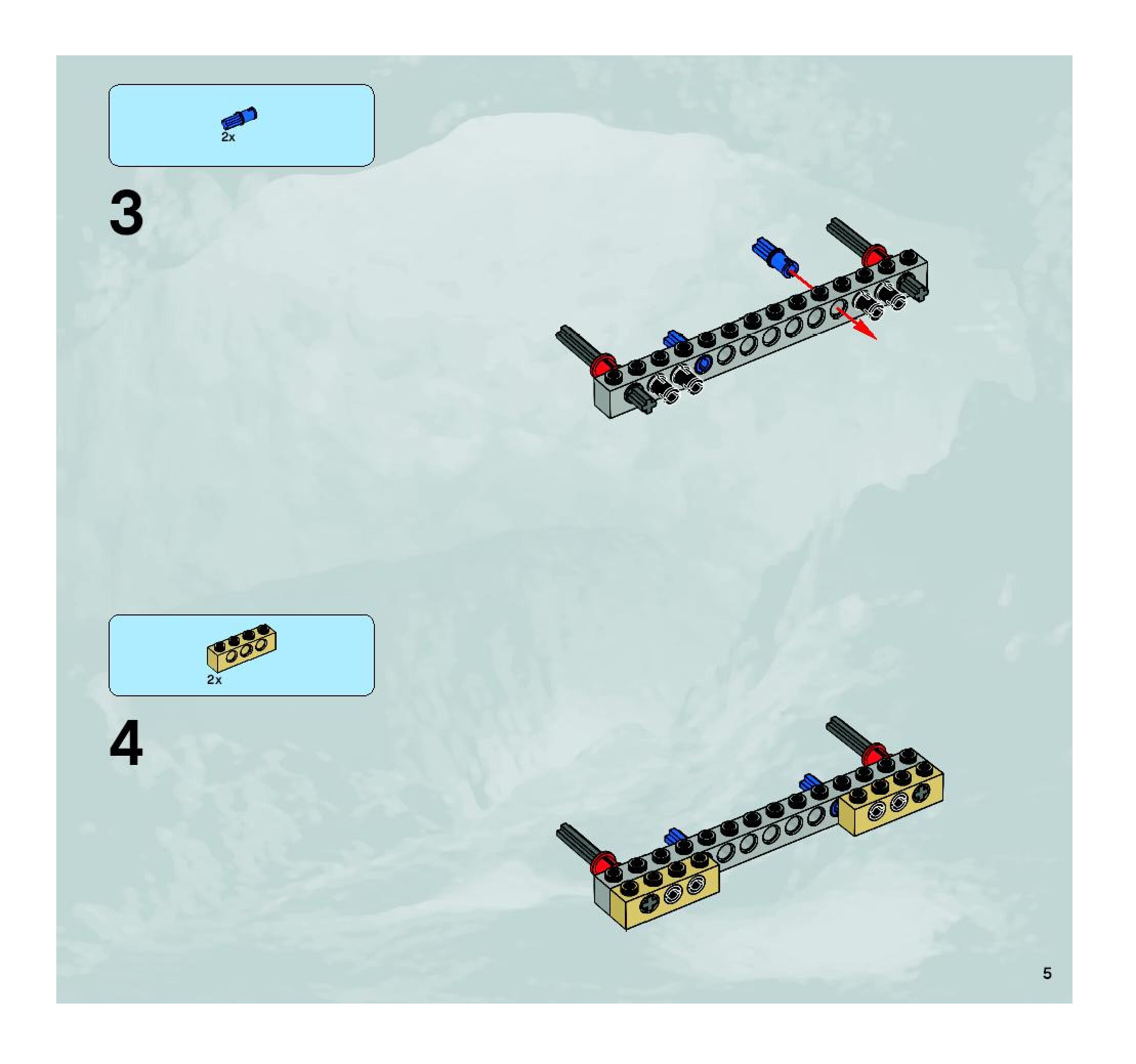 2x

3

2x

4

5