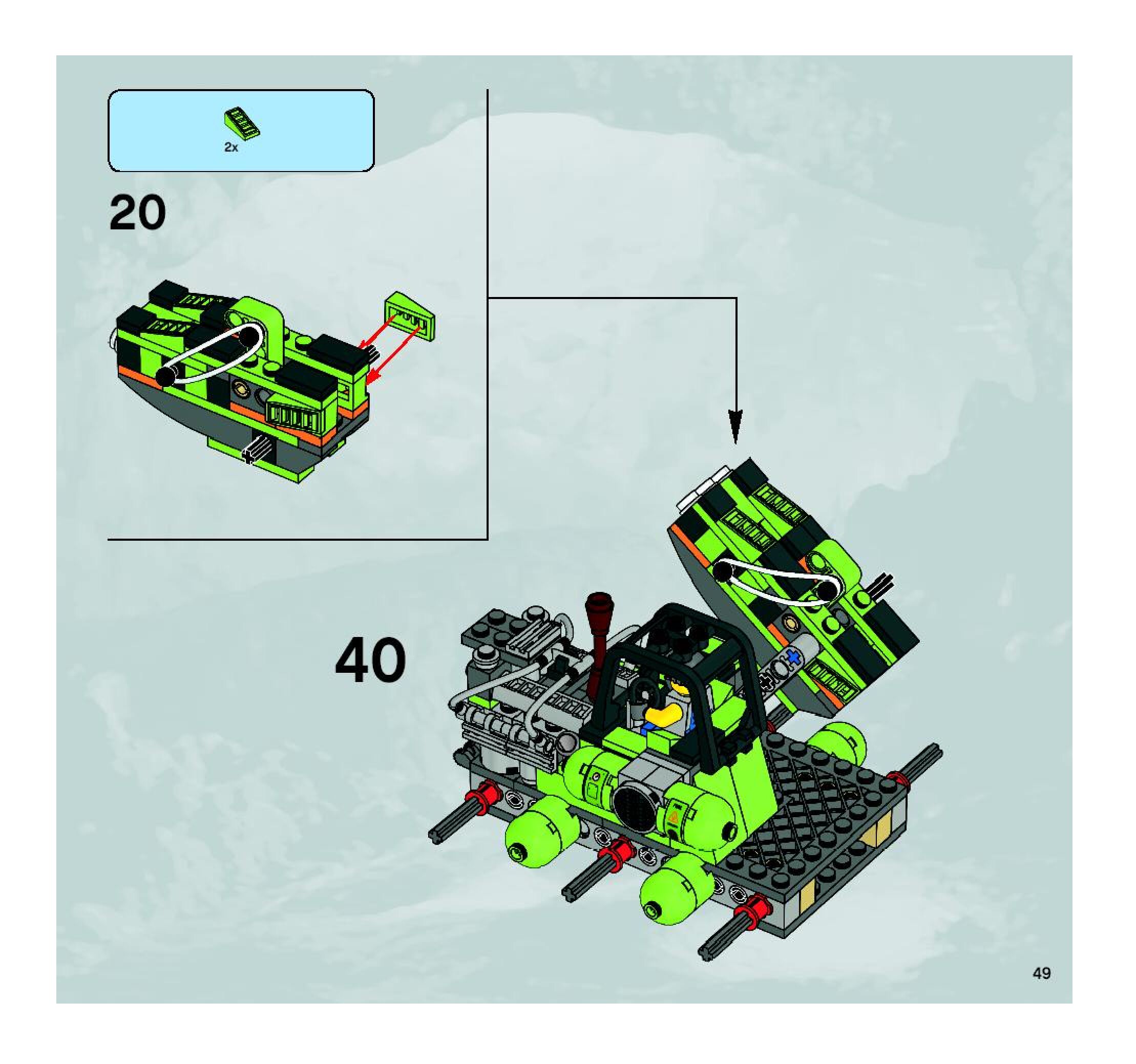 2x

20

40

49