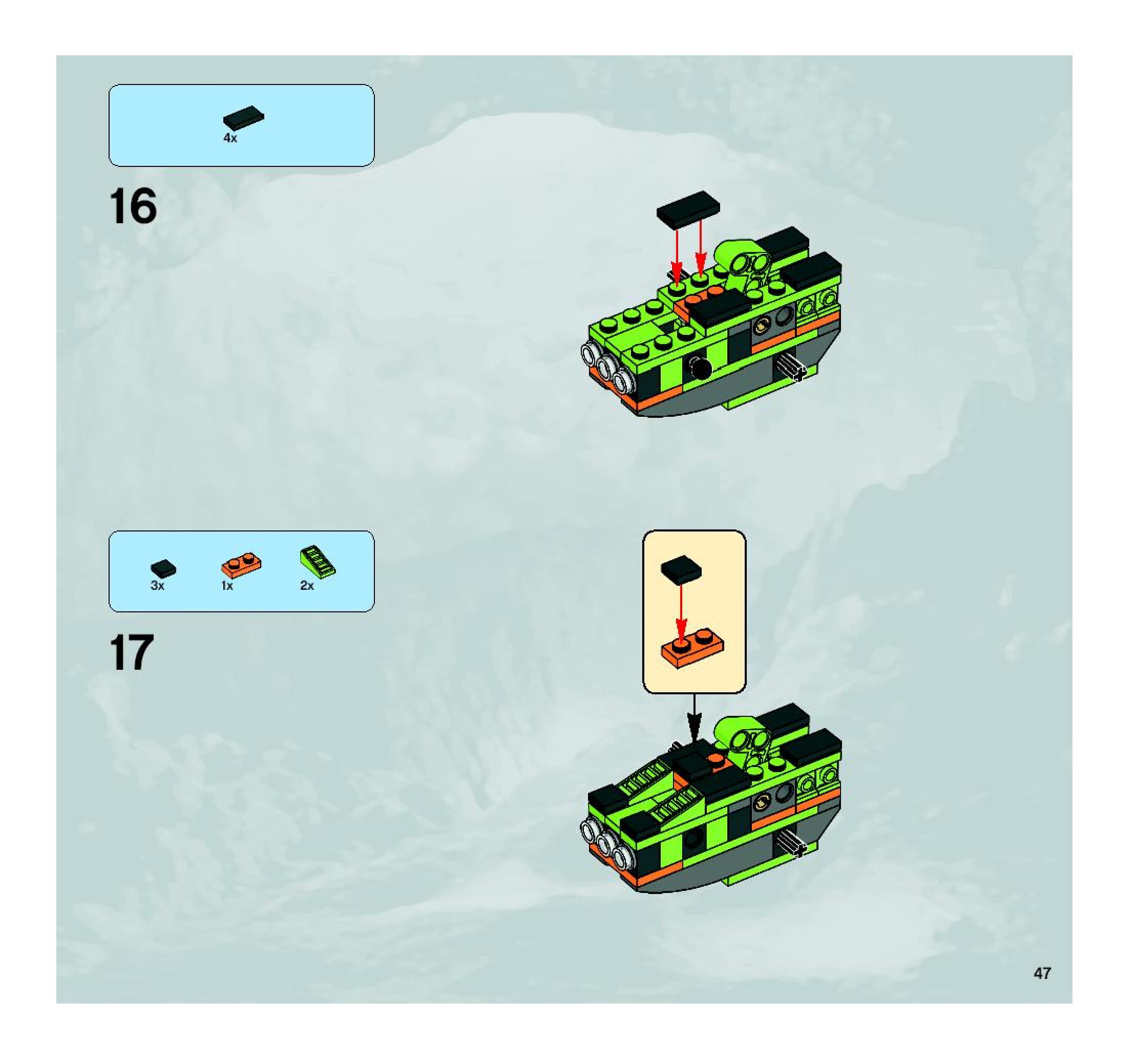 4x

16

3x
1x
2x

17

47