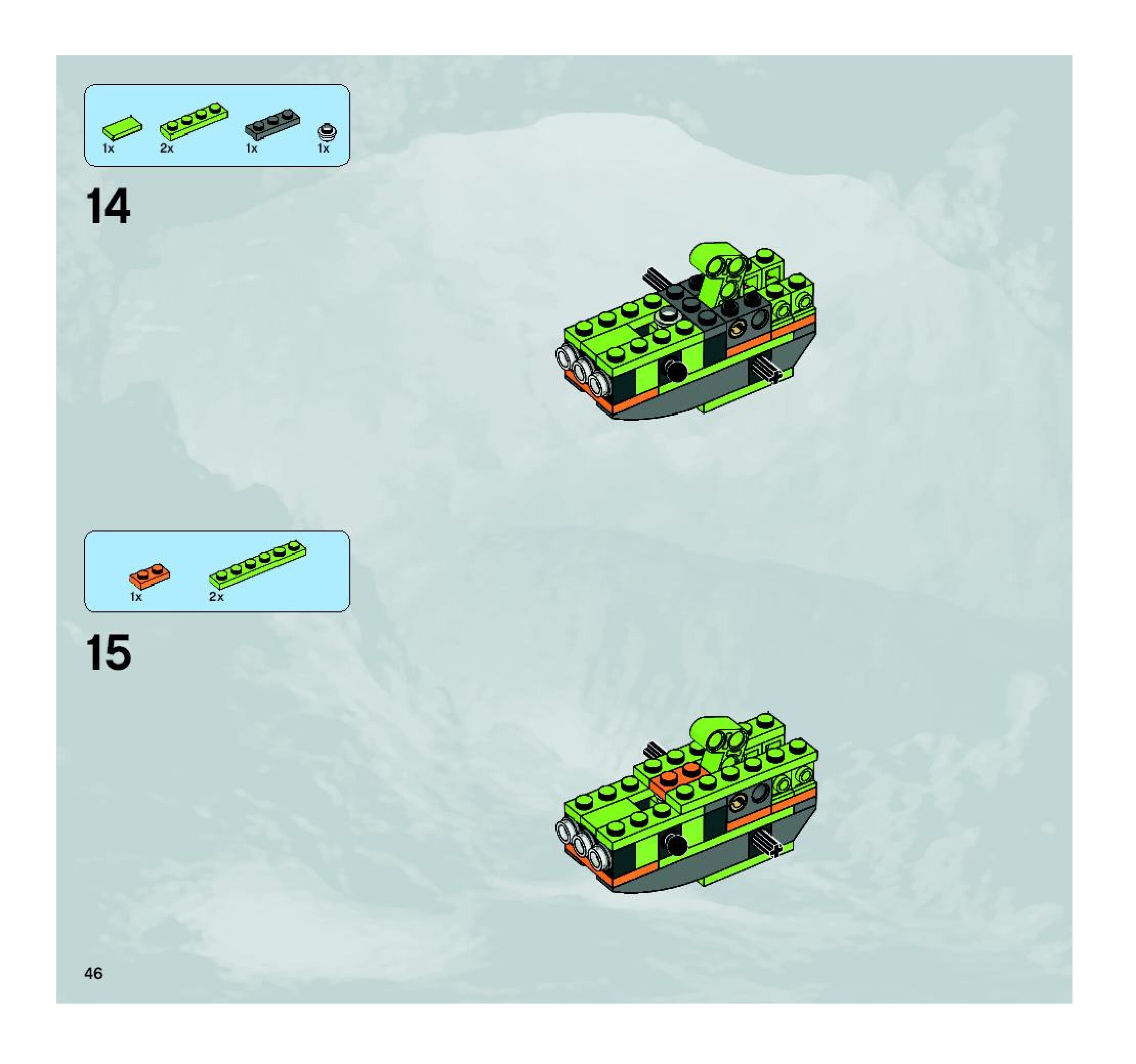 1x 2x 1x 1x

14

1x 2x

15

46