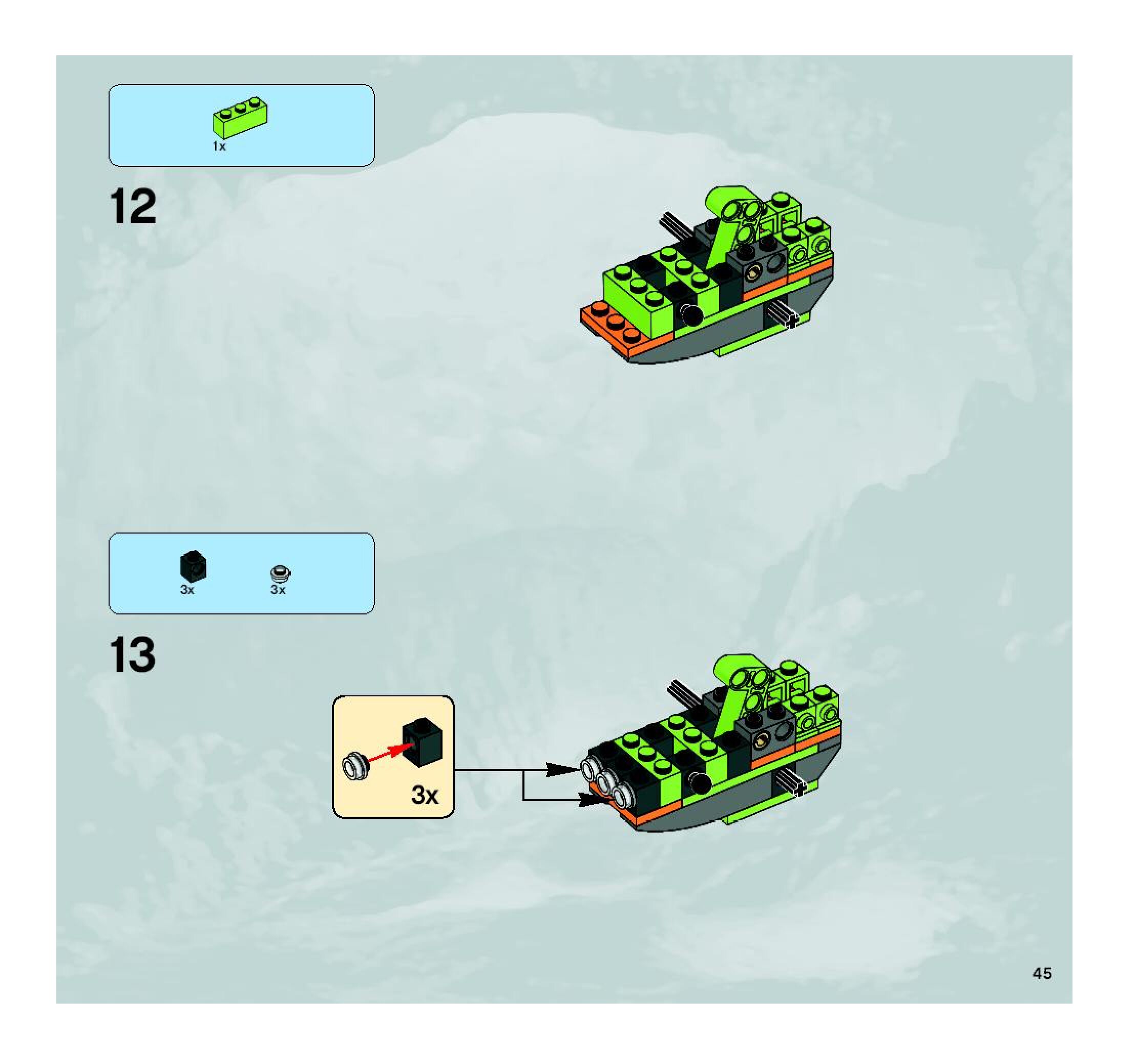 1x

12

3x
3x

13

3x

45