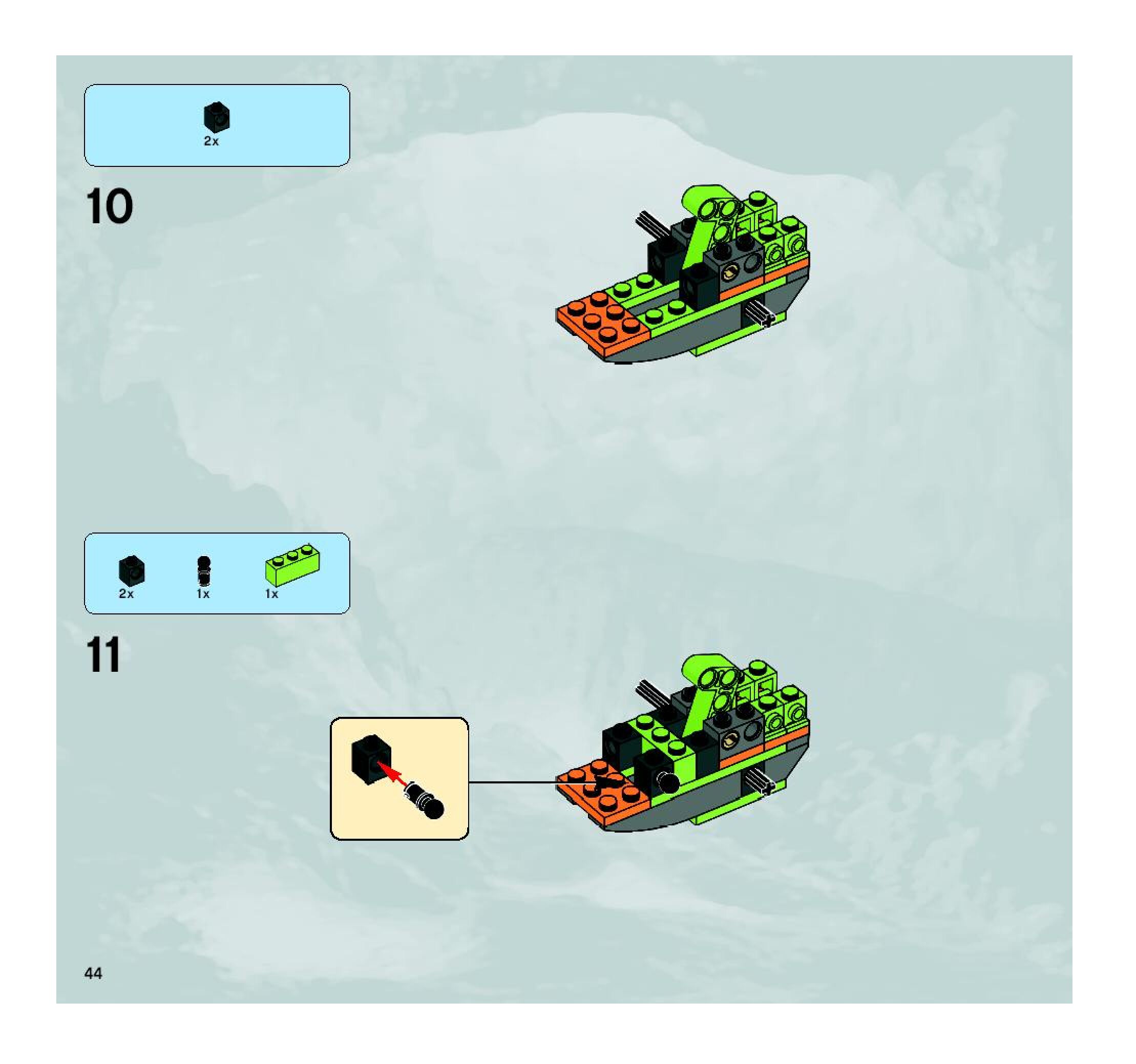 2x

10

2x
1x
1x

11

44