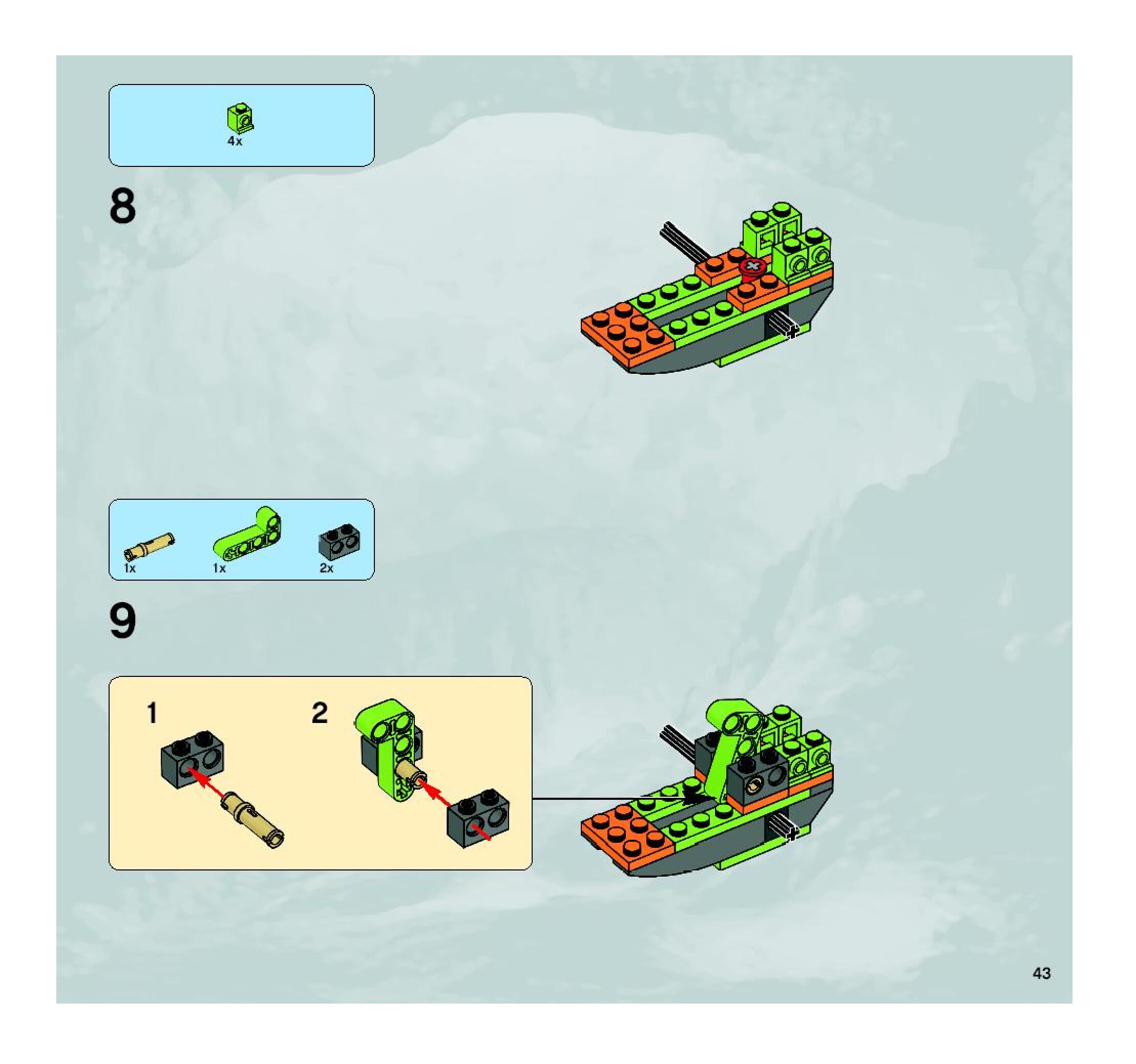 4x

8

1x
1x
2x

9

1
2

43