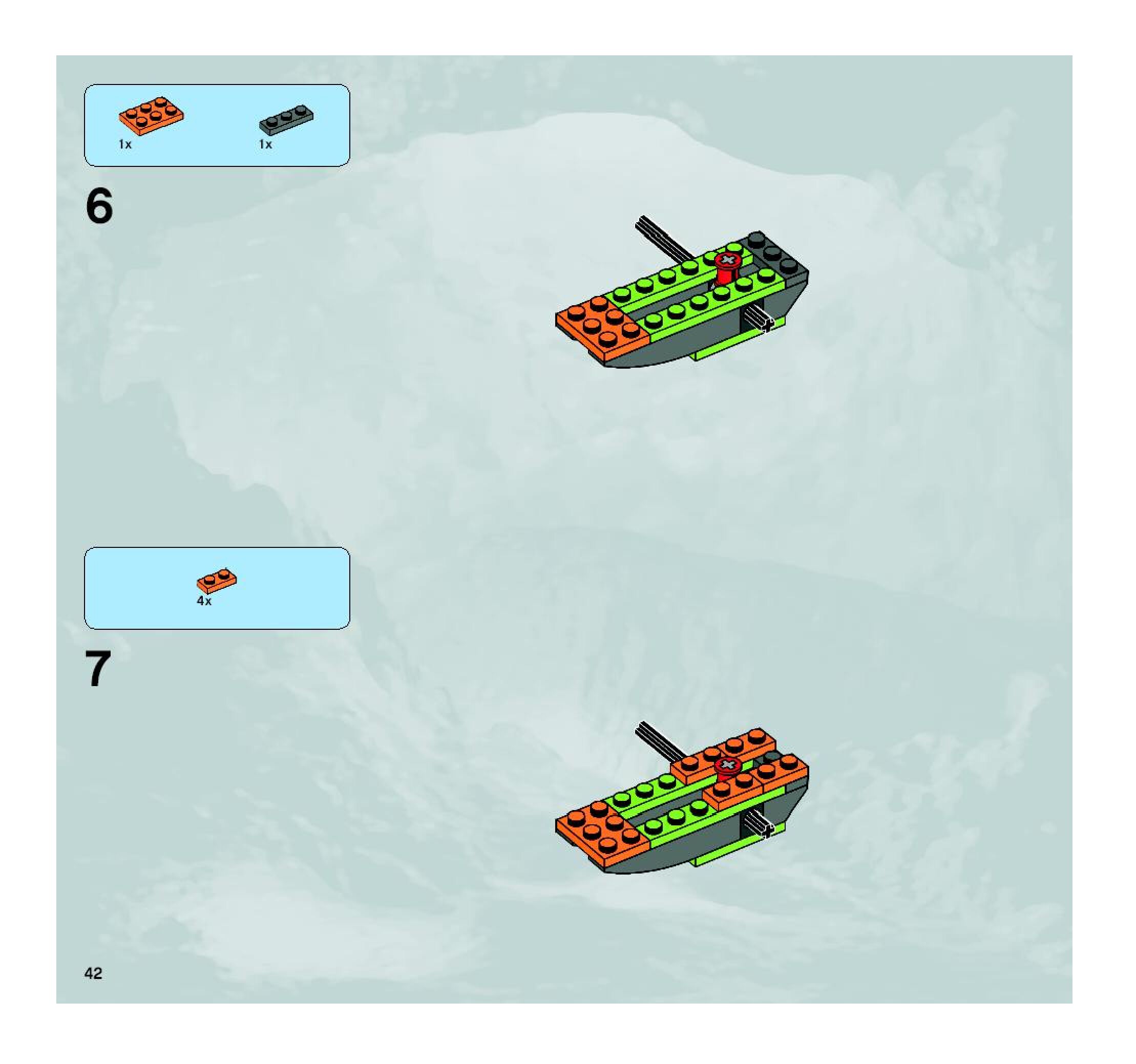 1x 1x

6

4x

7

42