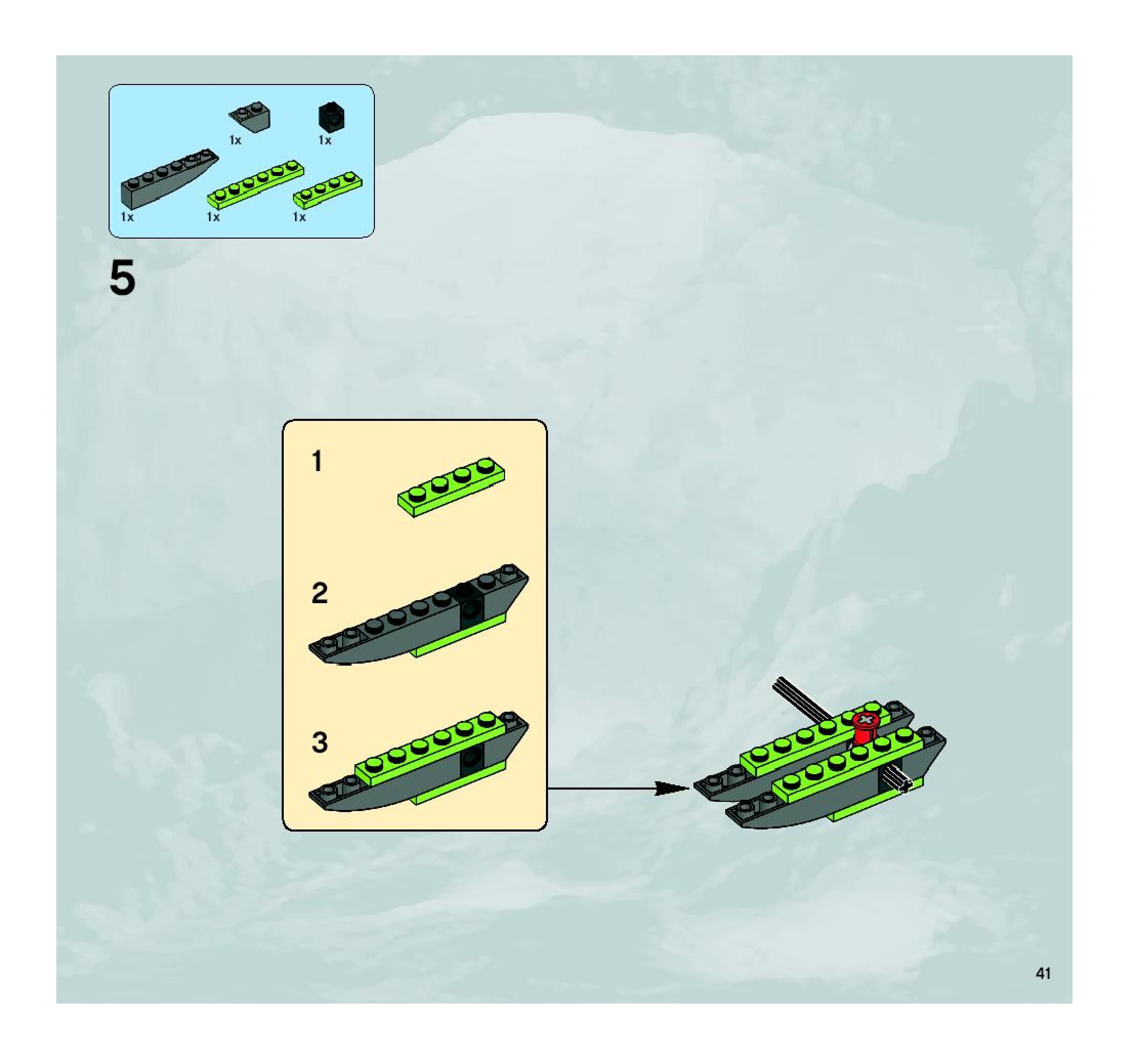 1x 1x

1x 1x 1x

5

1

2

3

41