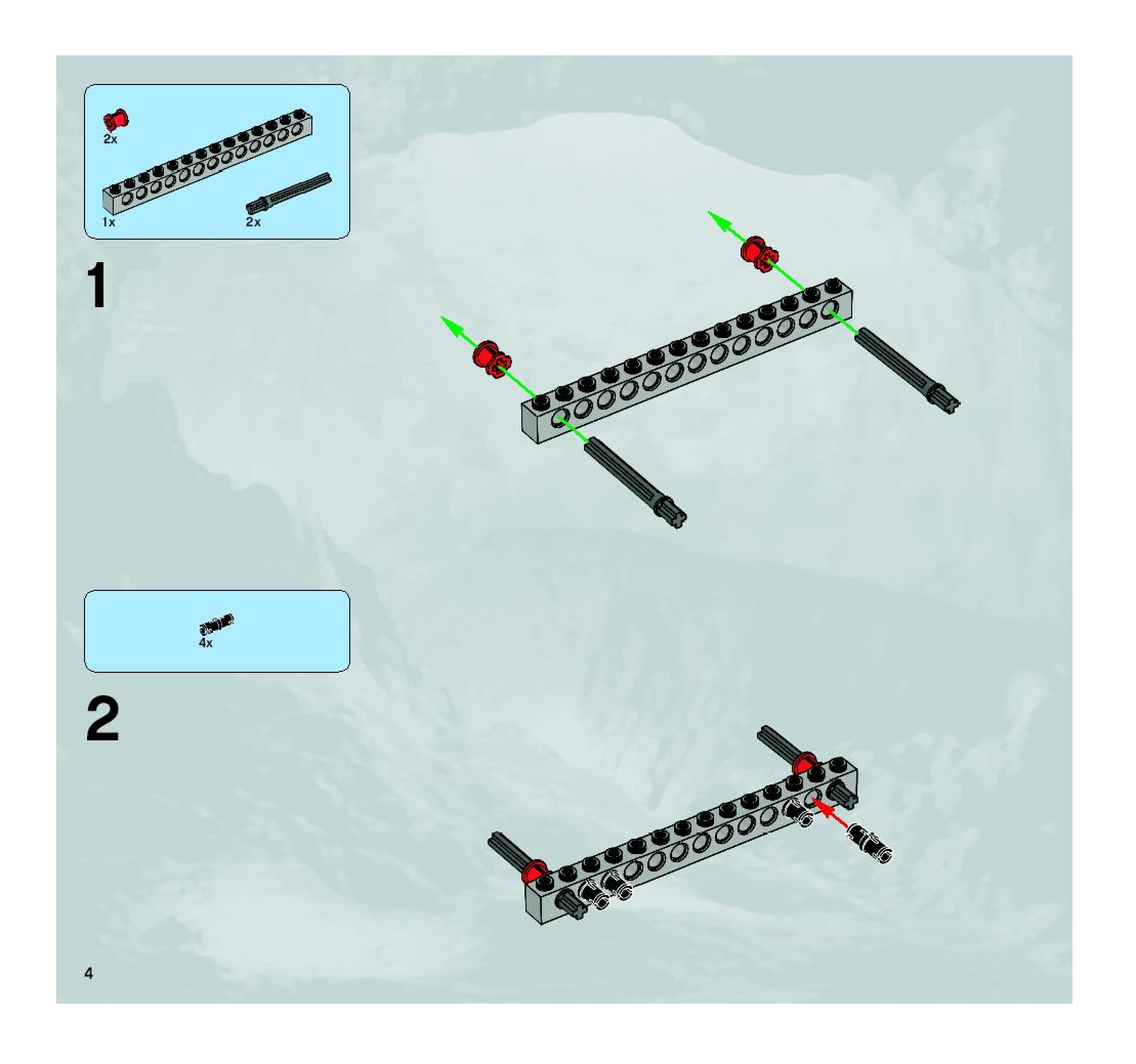 2x

1x

2x

1

4x

2

4