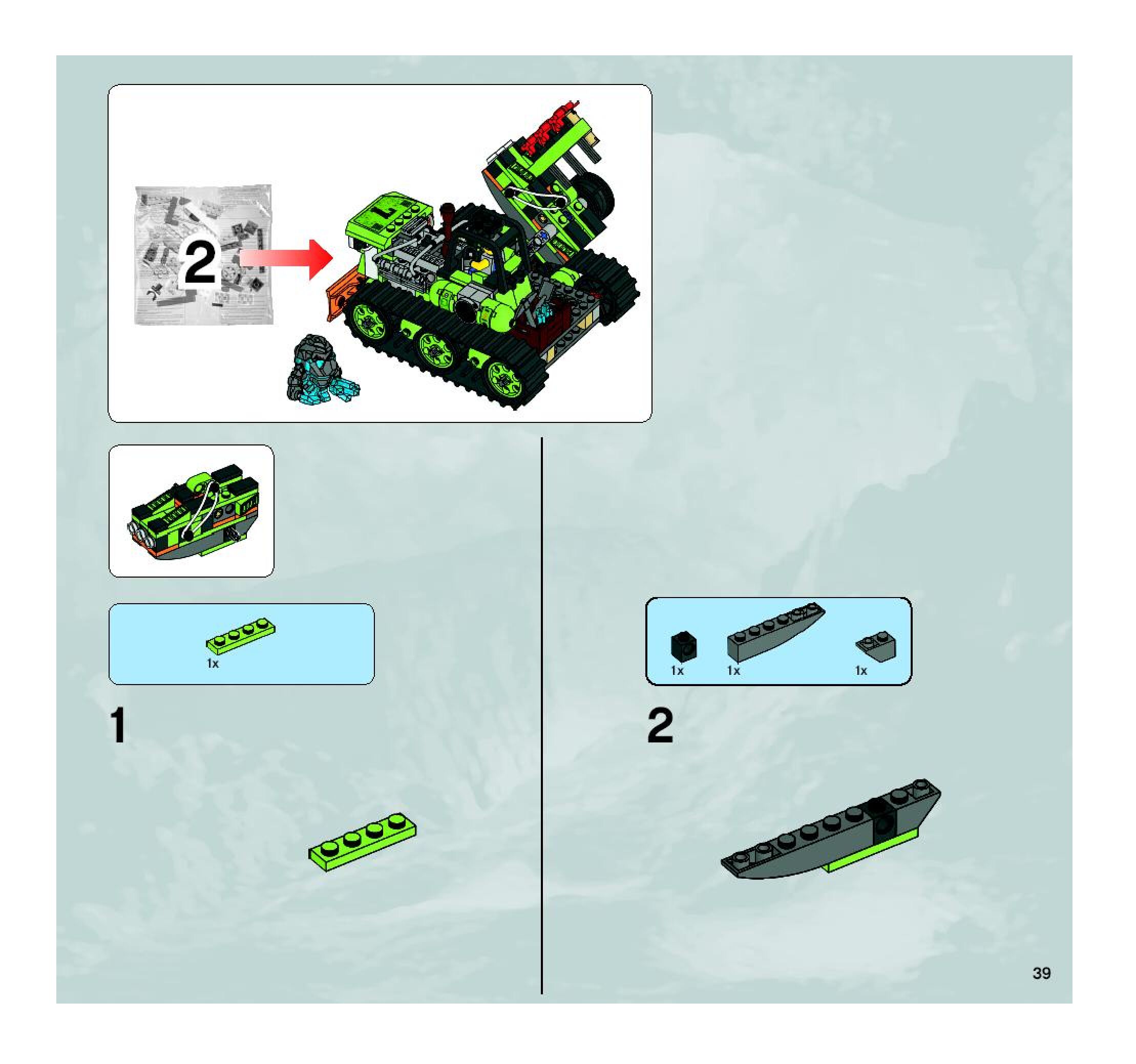 2

1x

1

1x 1x 1x

2

39