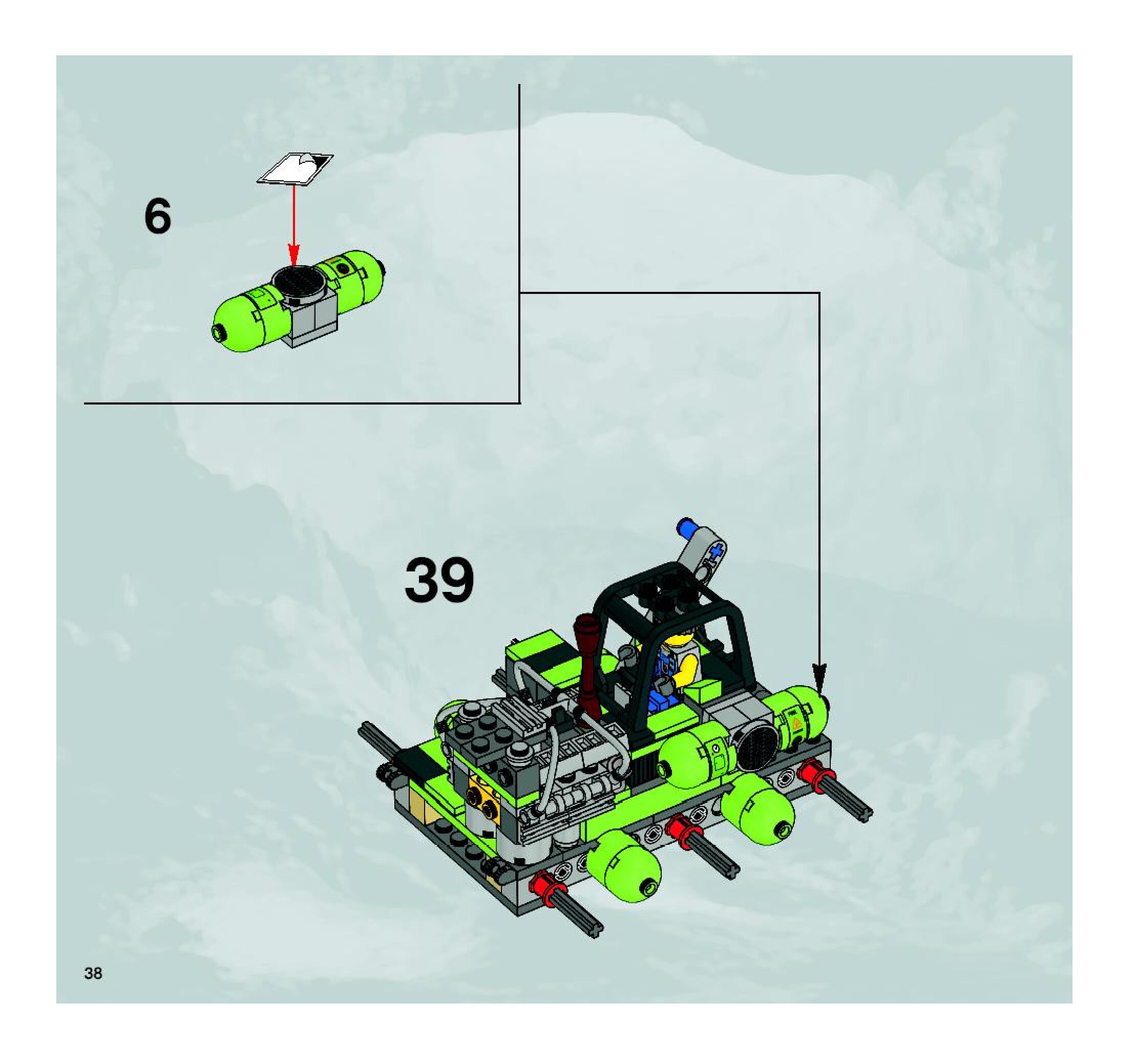 6

39

38