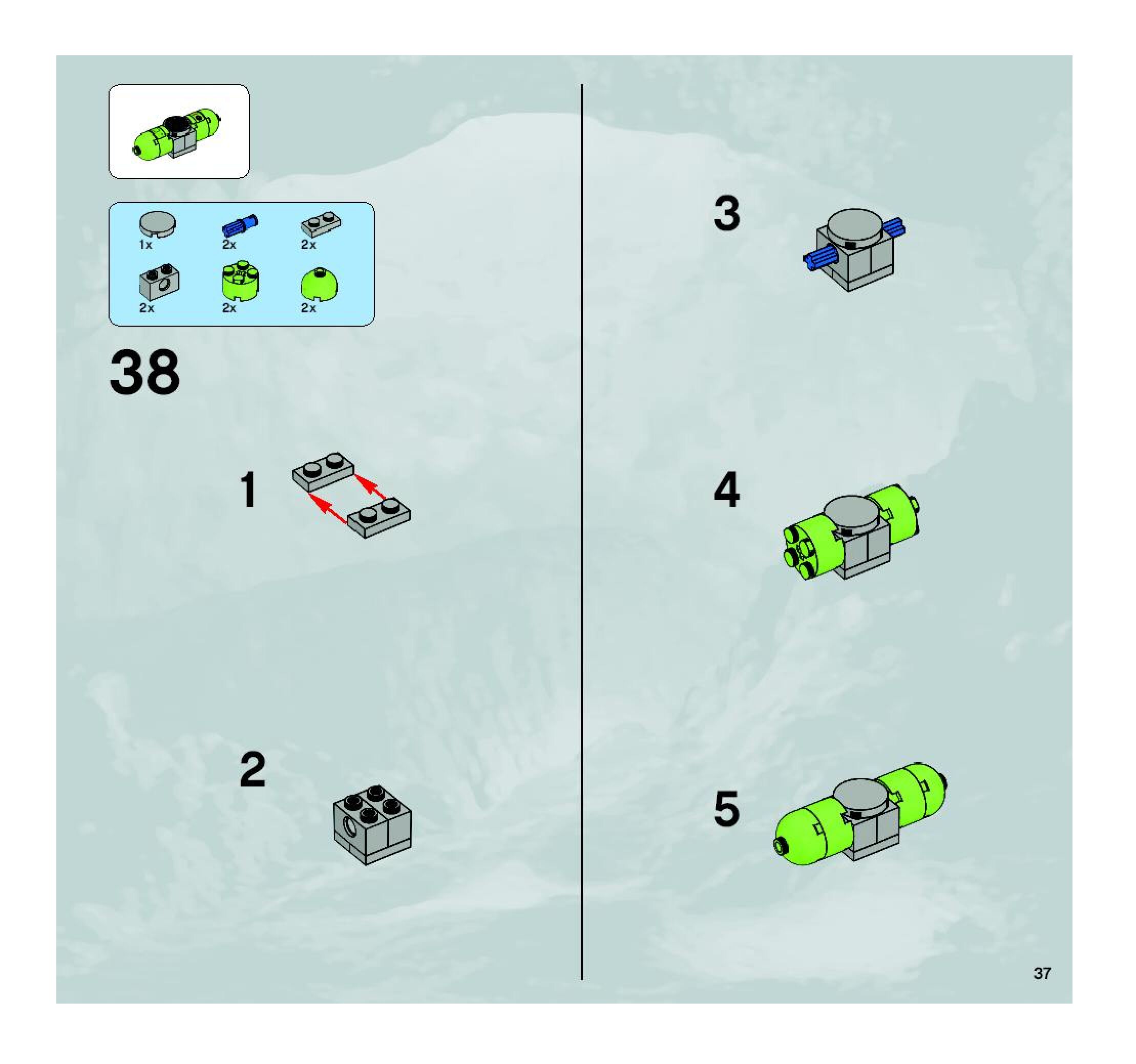 1x 2x 2x

2x 2x 2x

38

1

2

3

4

5

37