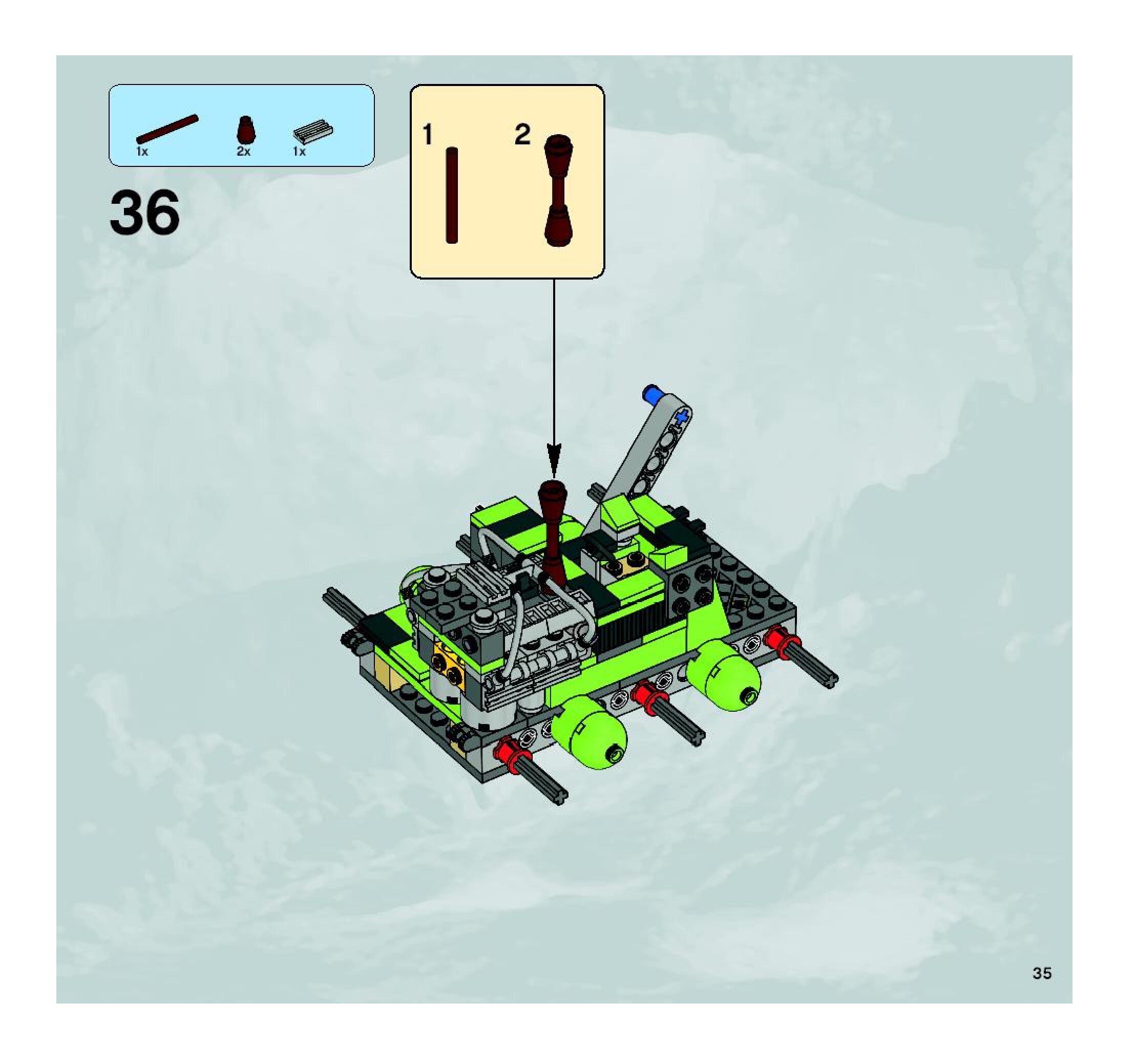 1x 2x 1x

36

1 2

35