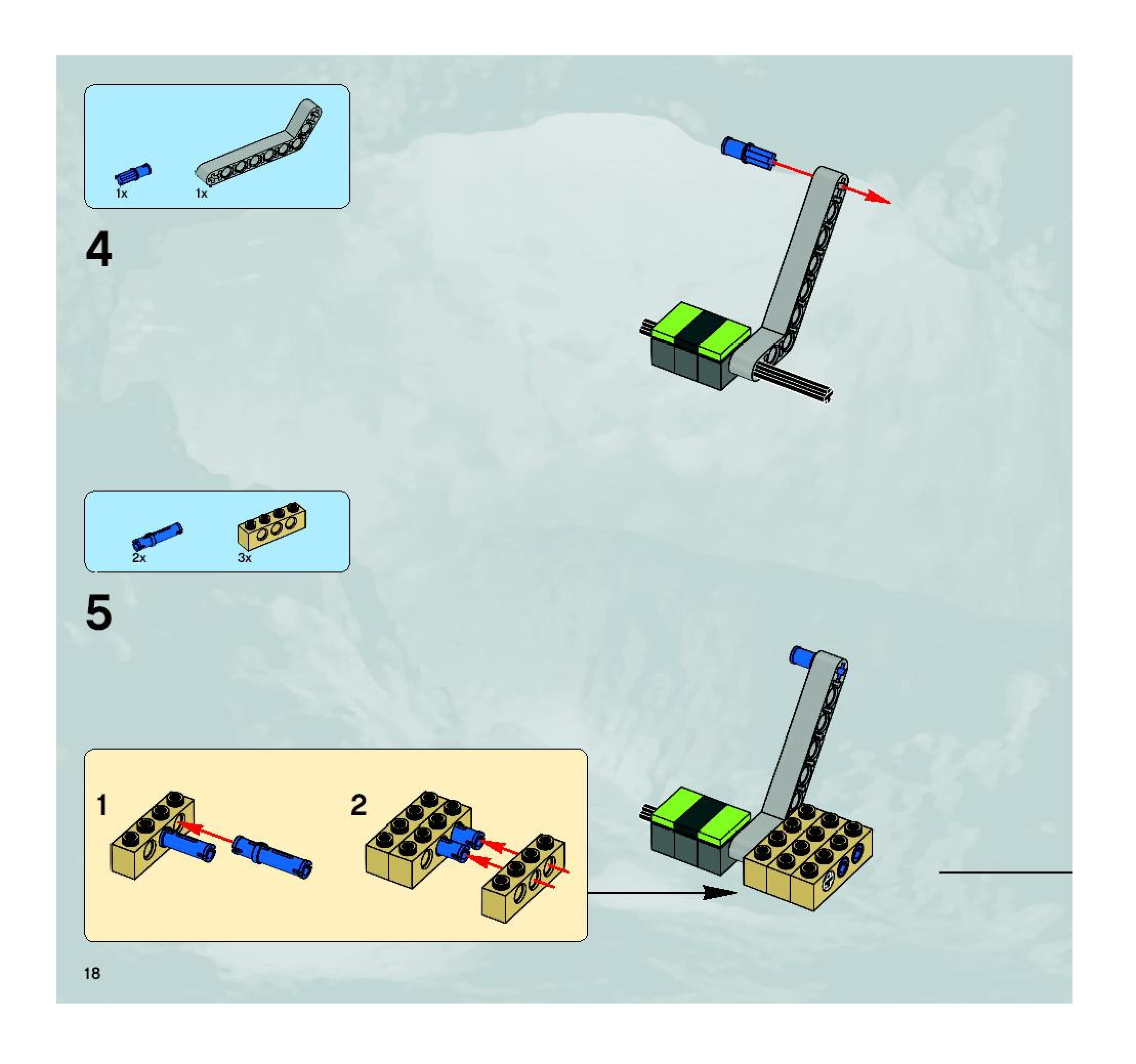 1x 1x

4

2x 3x

5

1

2

18