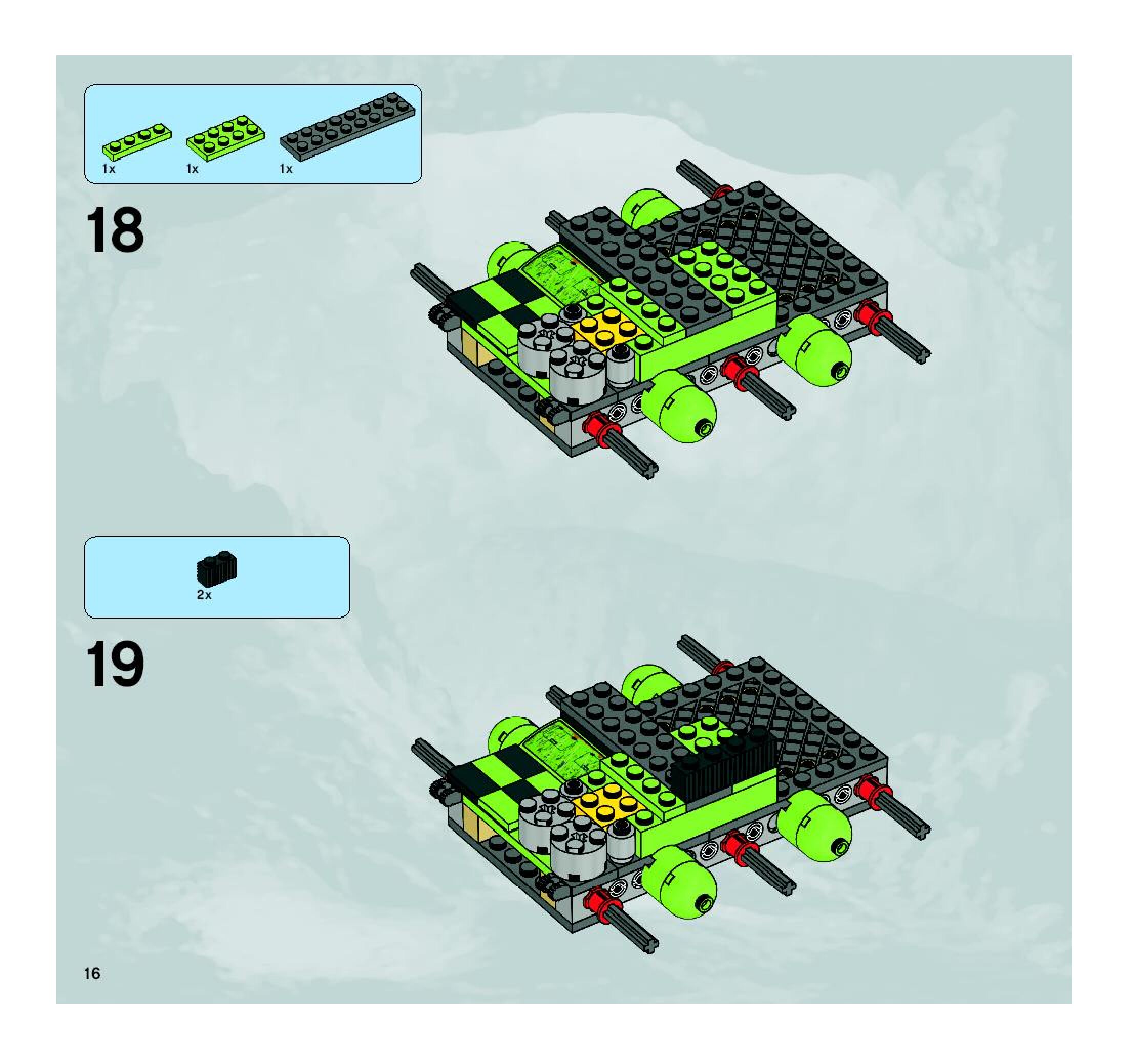 1x 1x 1x

18

2x

19

16