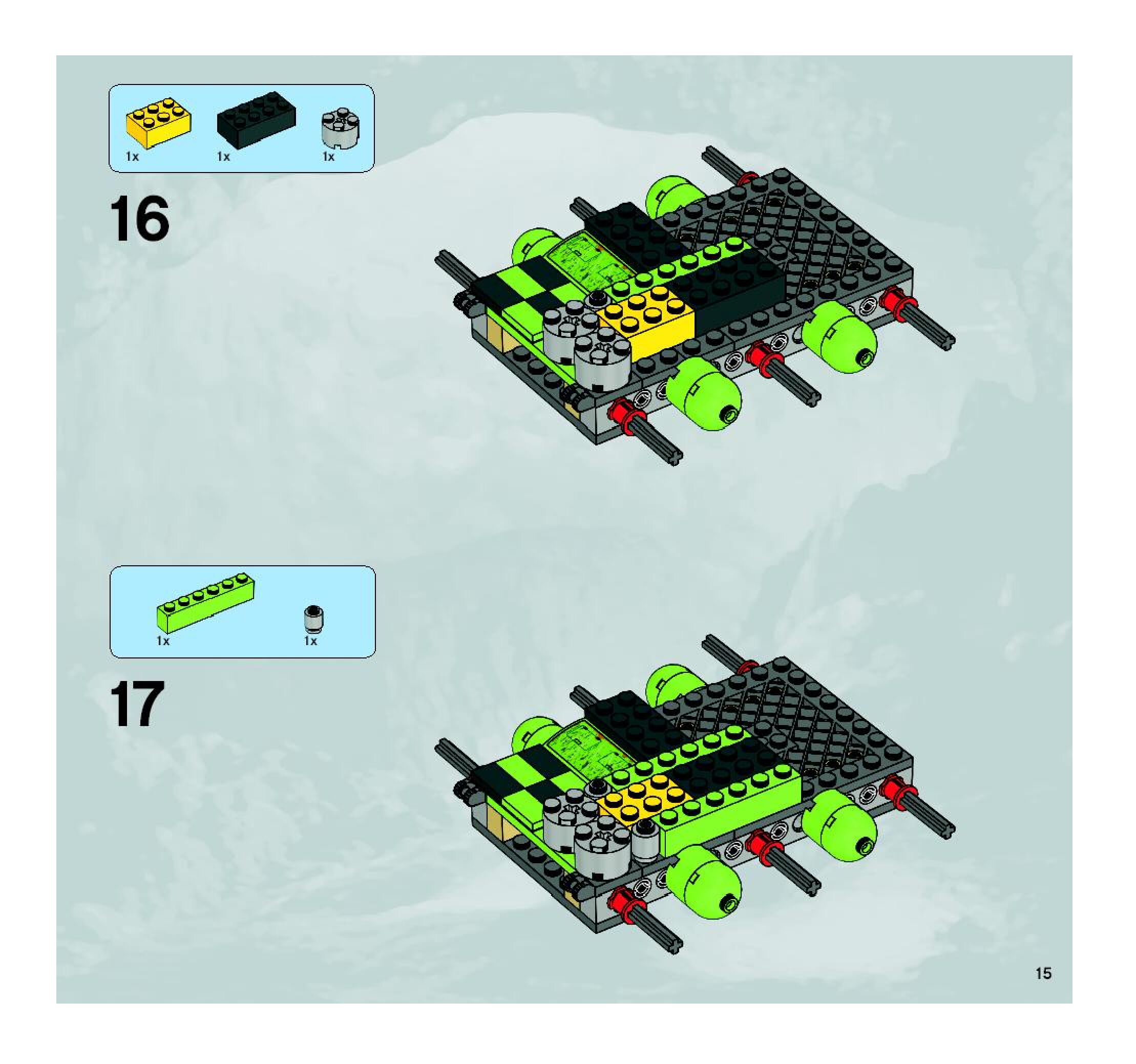 1x 1x 1x

16

1x 1x

17

15