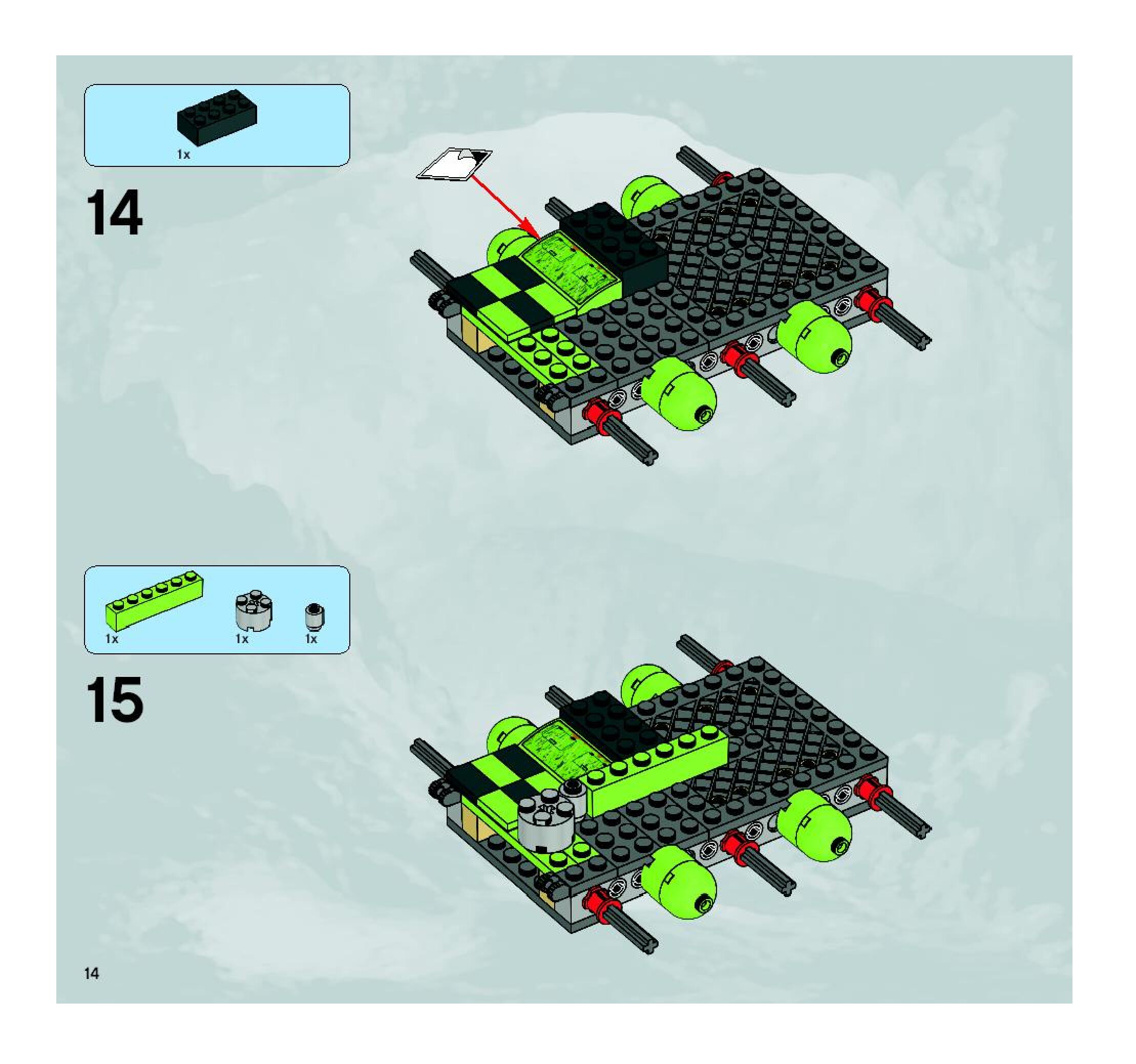 1x

14

1x 1x 1x

15

14