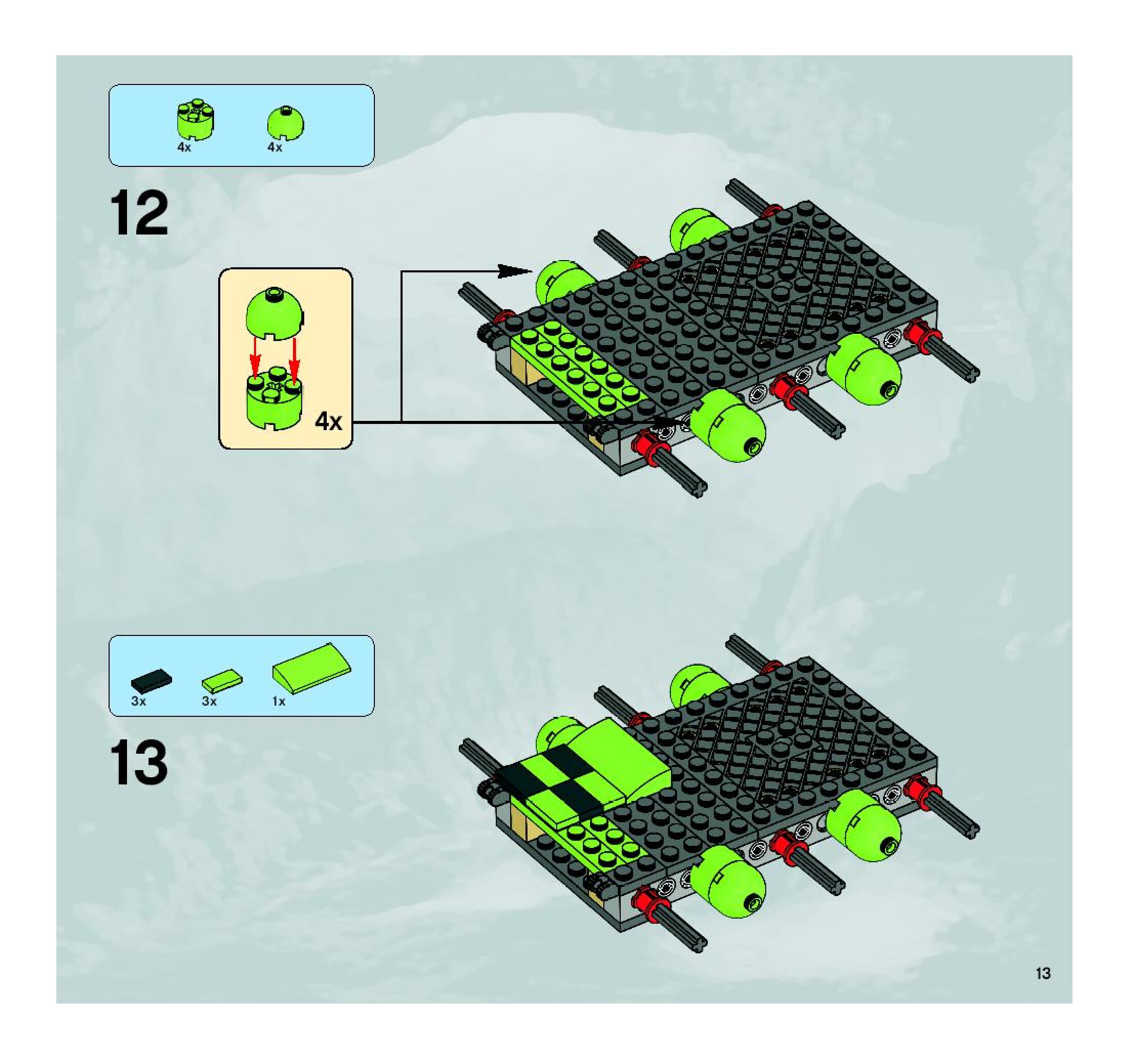 4x 4x

12

4x

3x 3x 1x

13

13