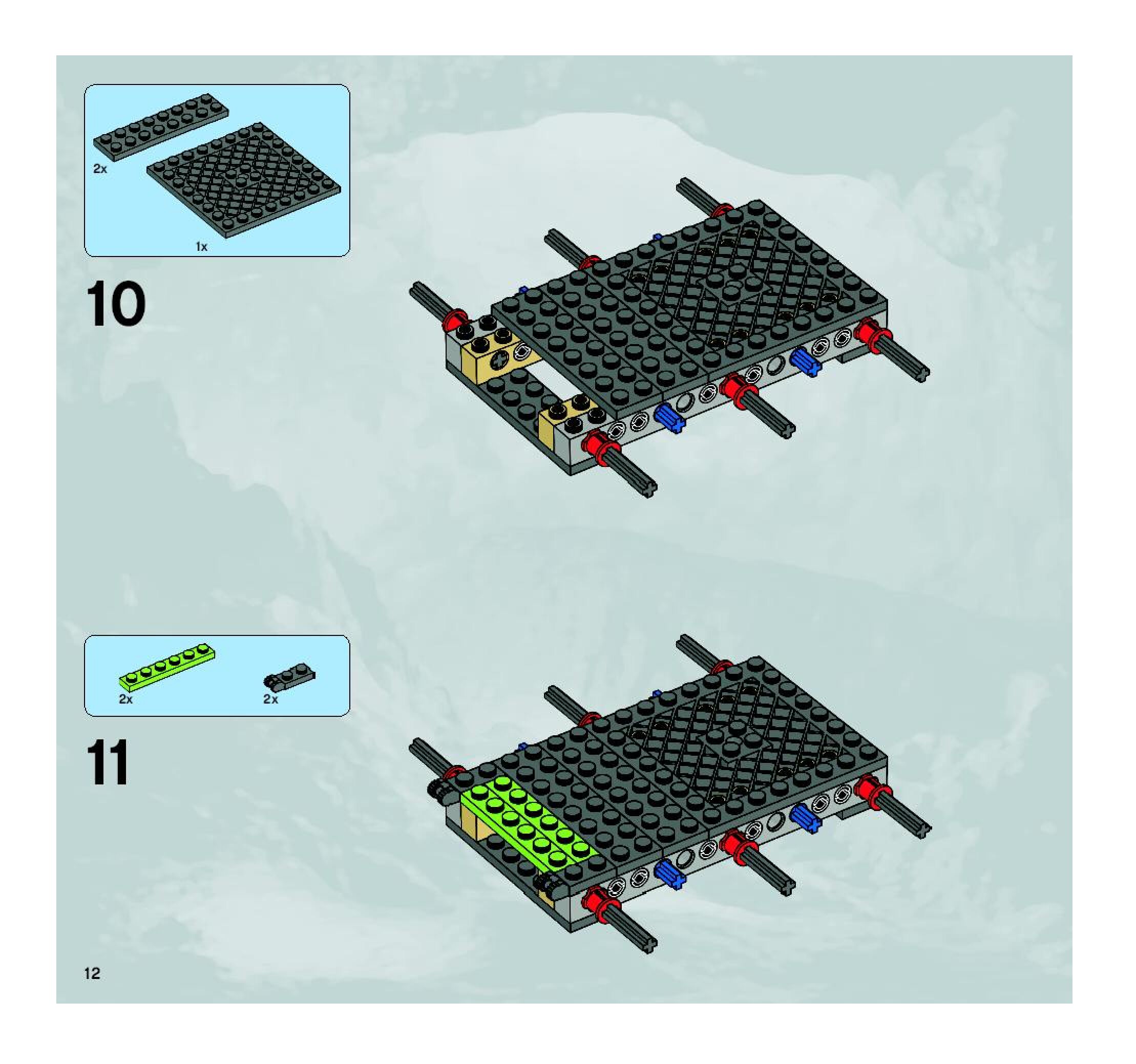 2x

1x

10

2x

2x

11

12