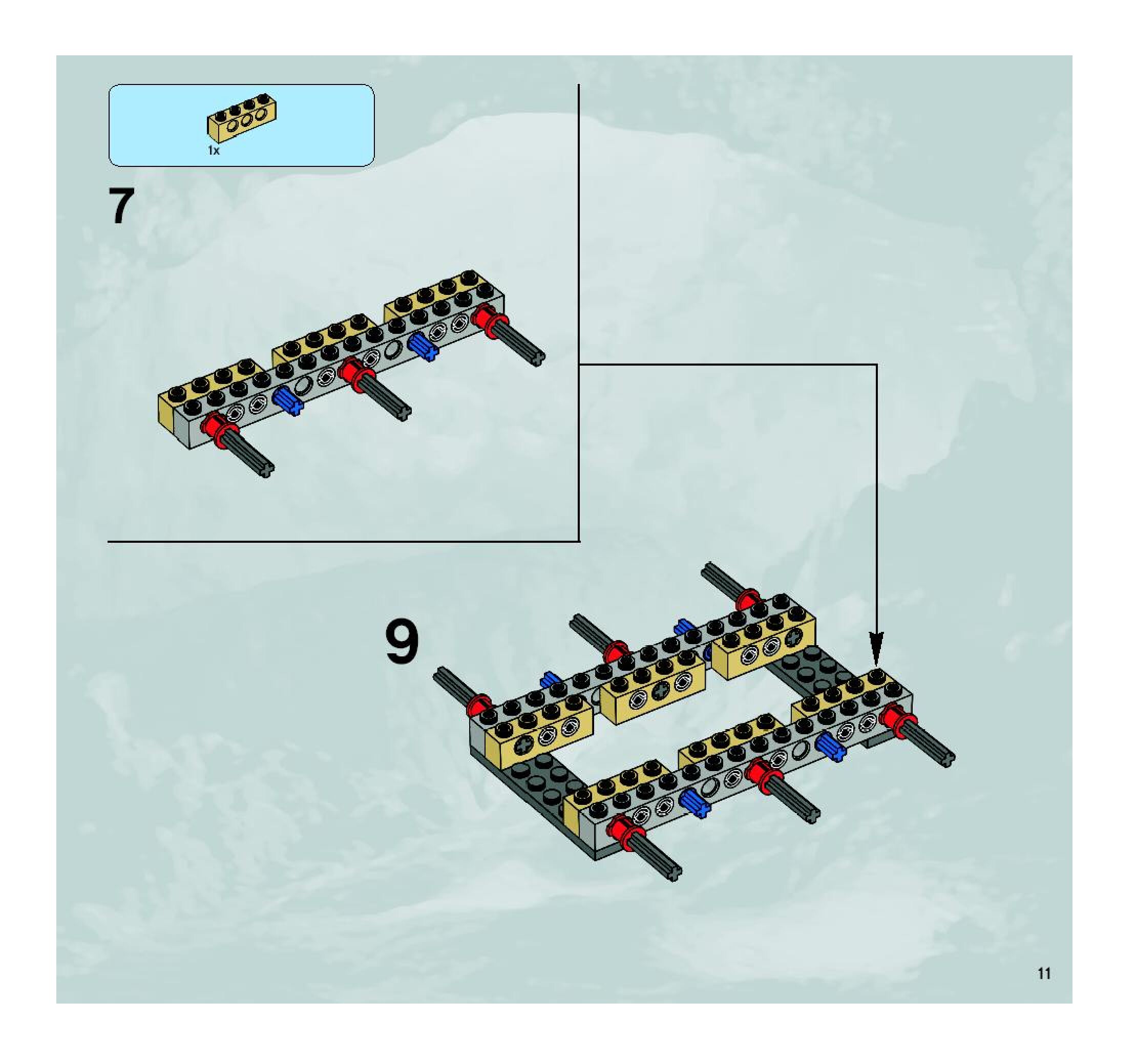 1x

7

9

11