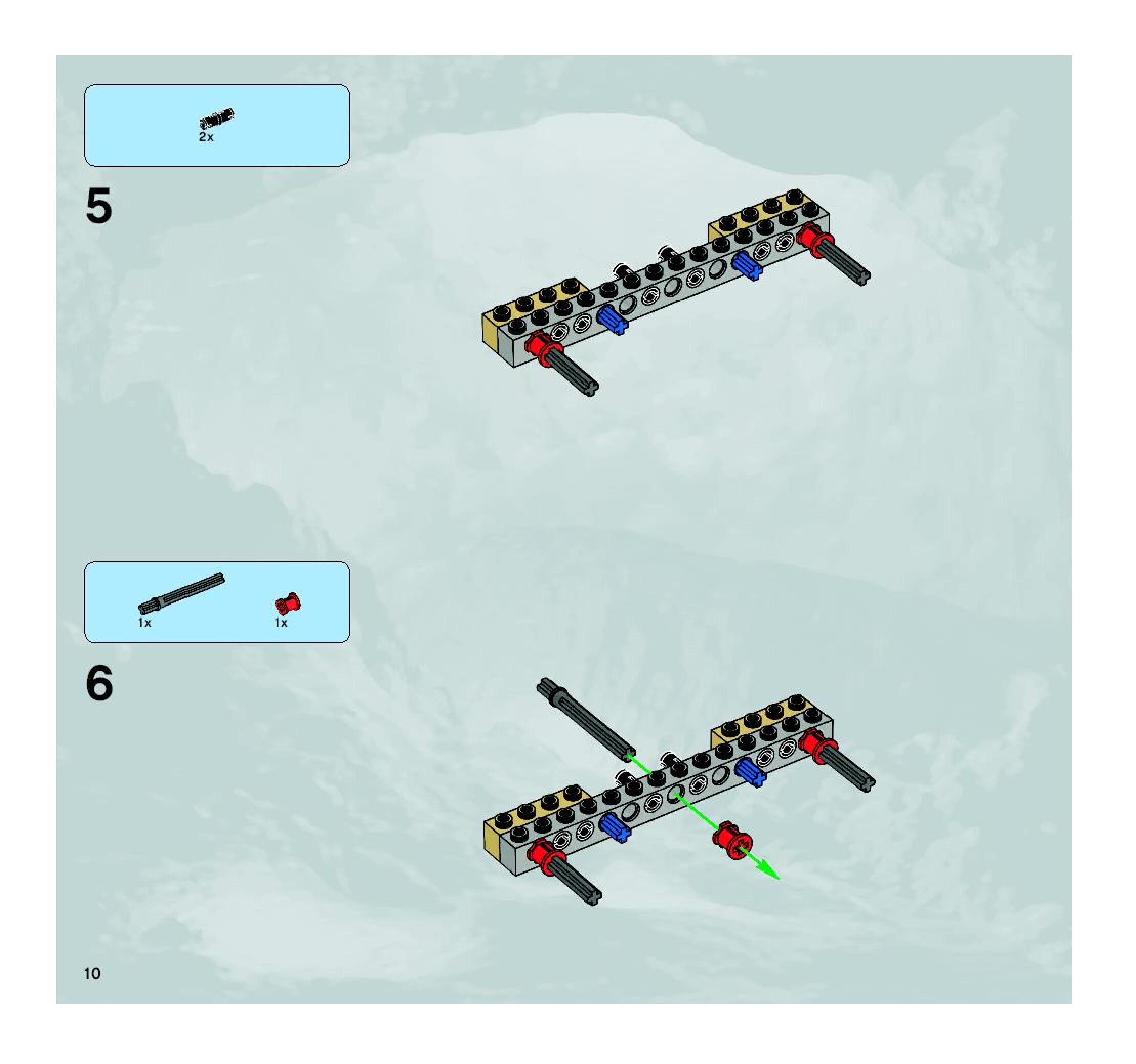 2x

5

1x

1x

6

10