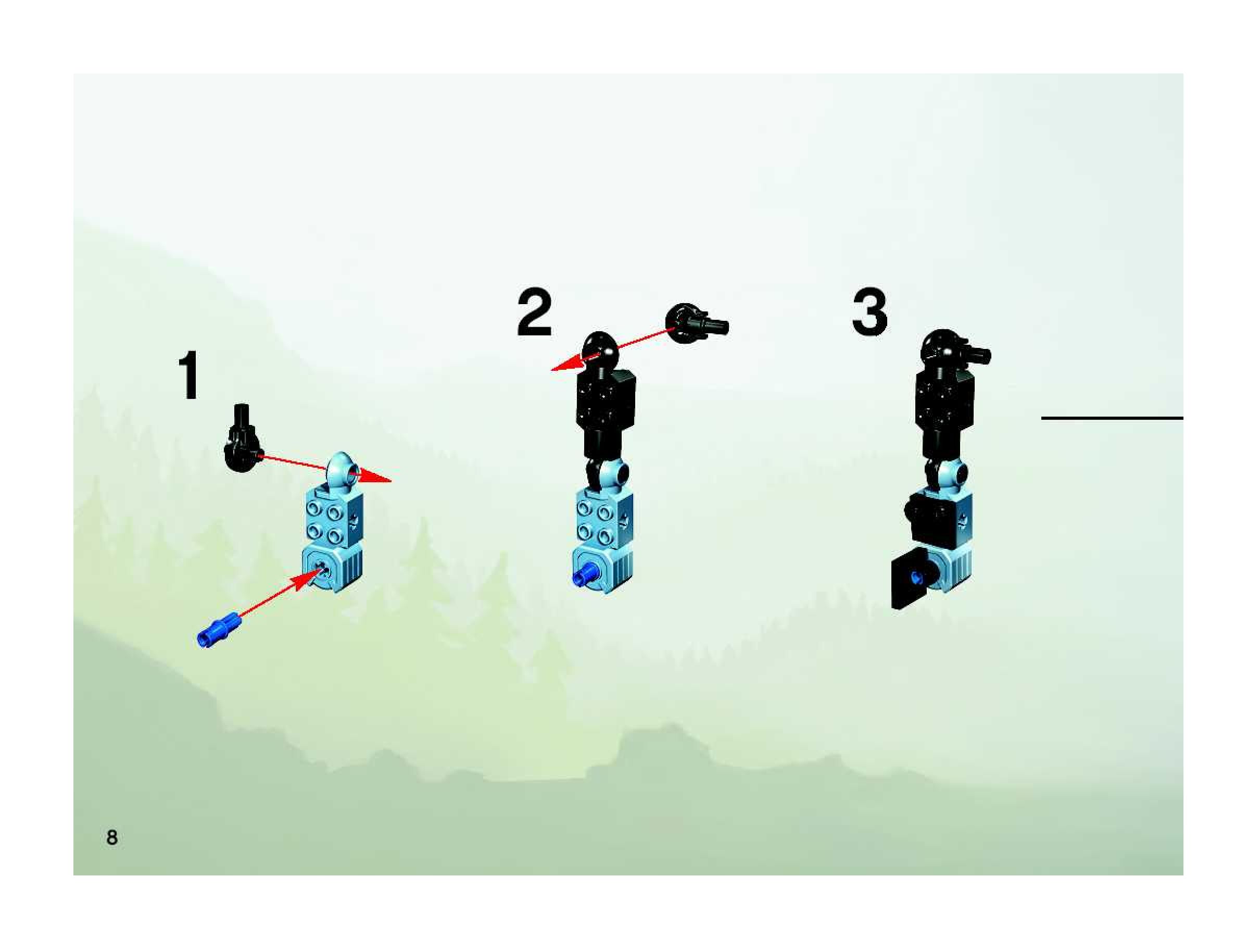 1

2

3

8