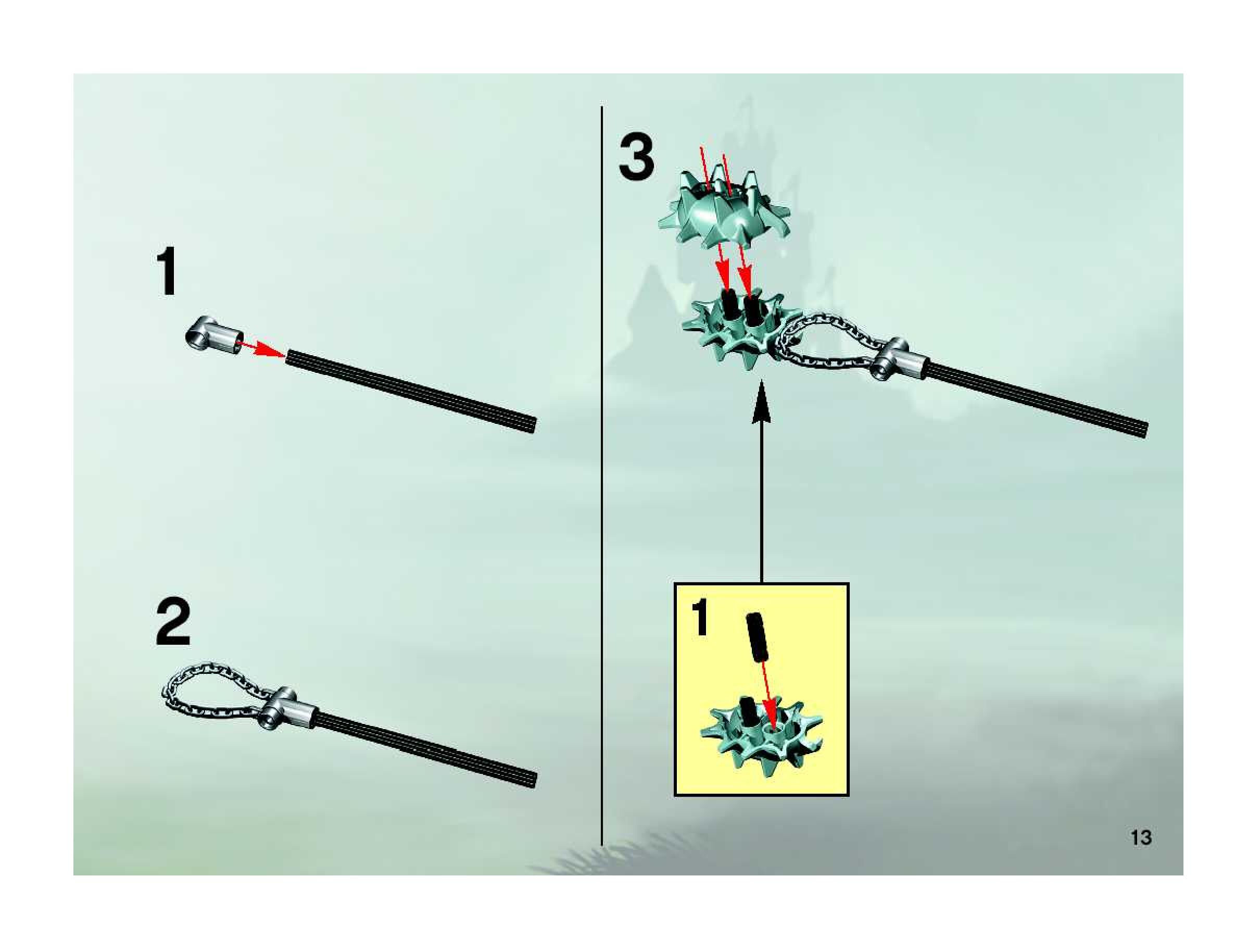 1

2

3

1

13