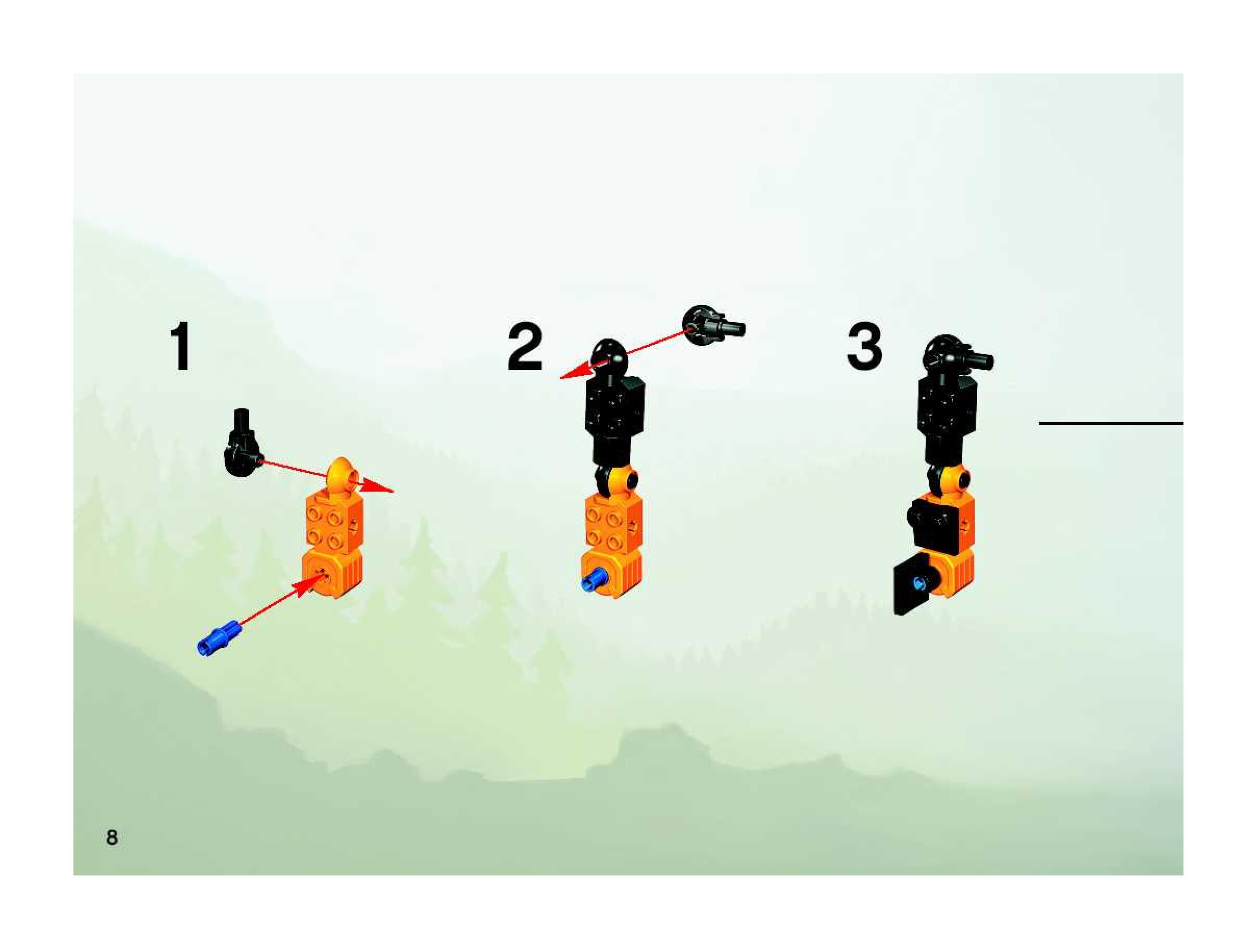 1

2

3

8