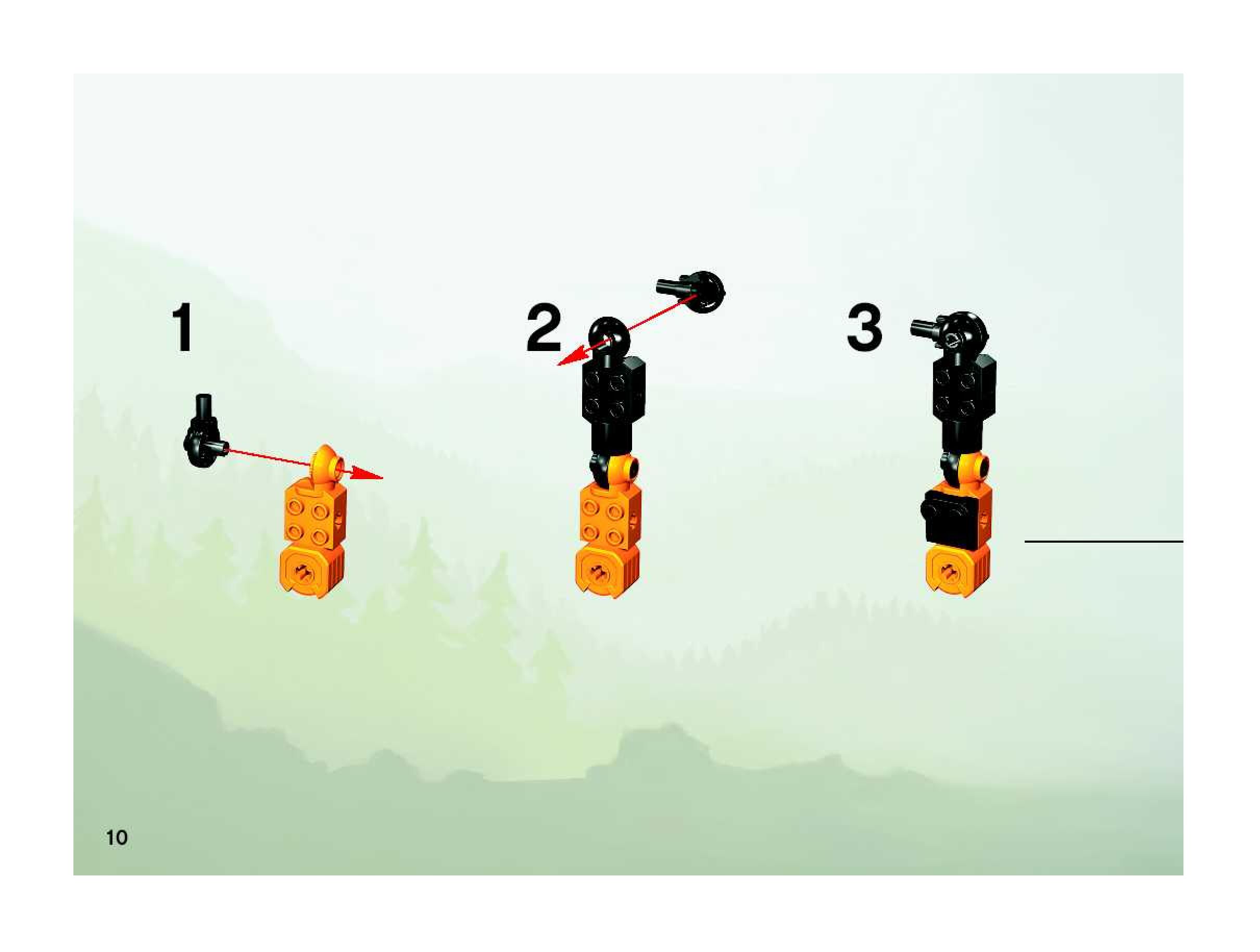 1

2

3

10