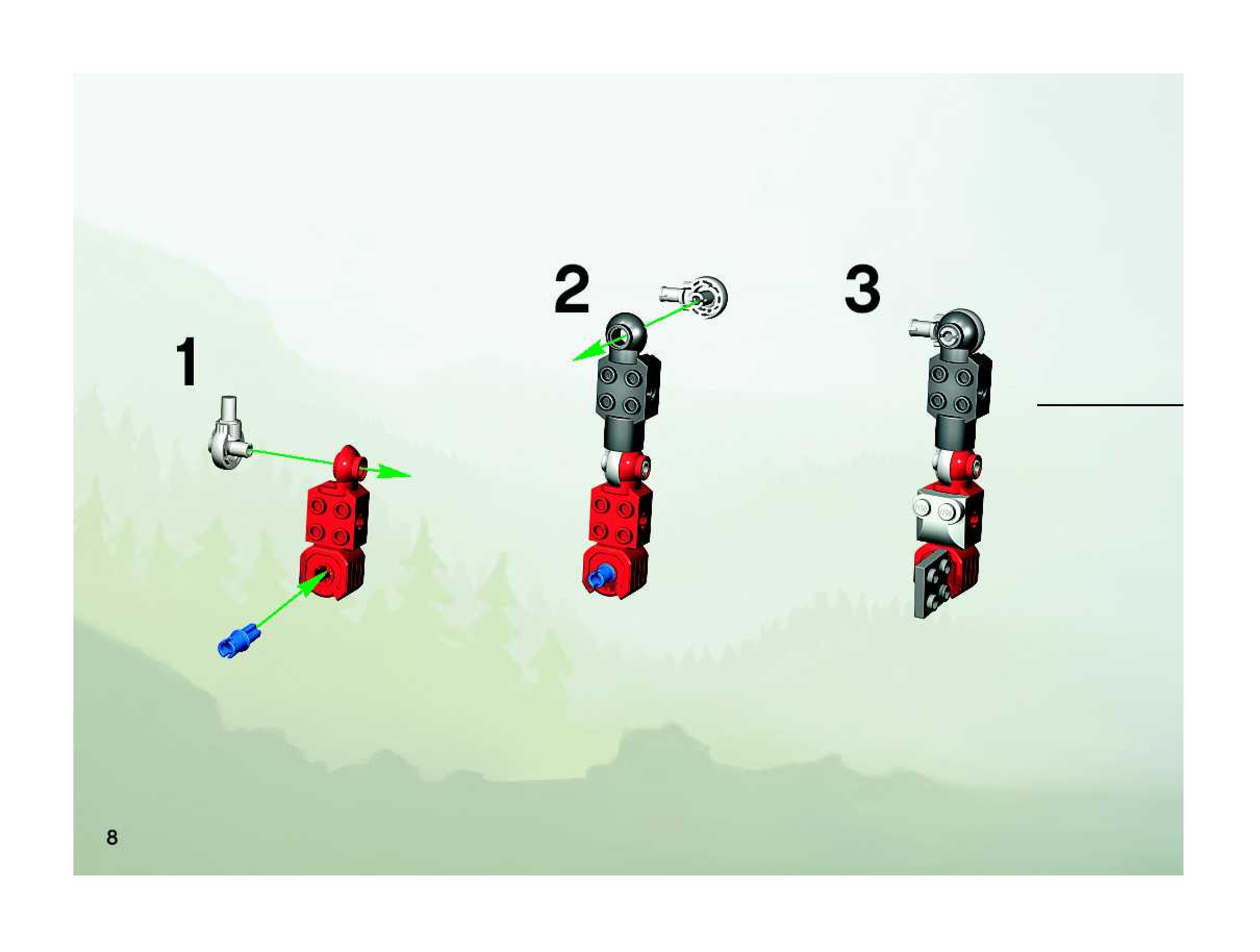 1

2

3

8