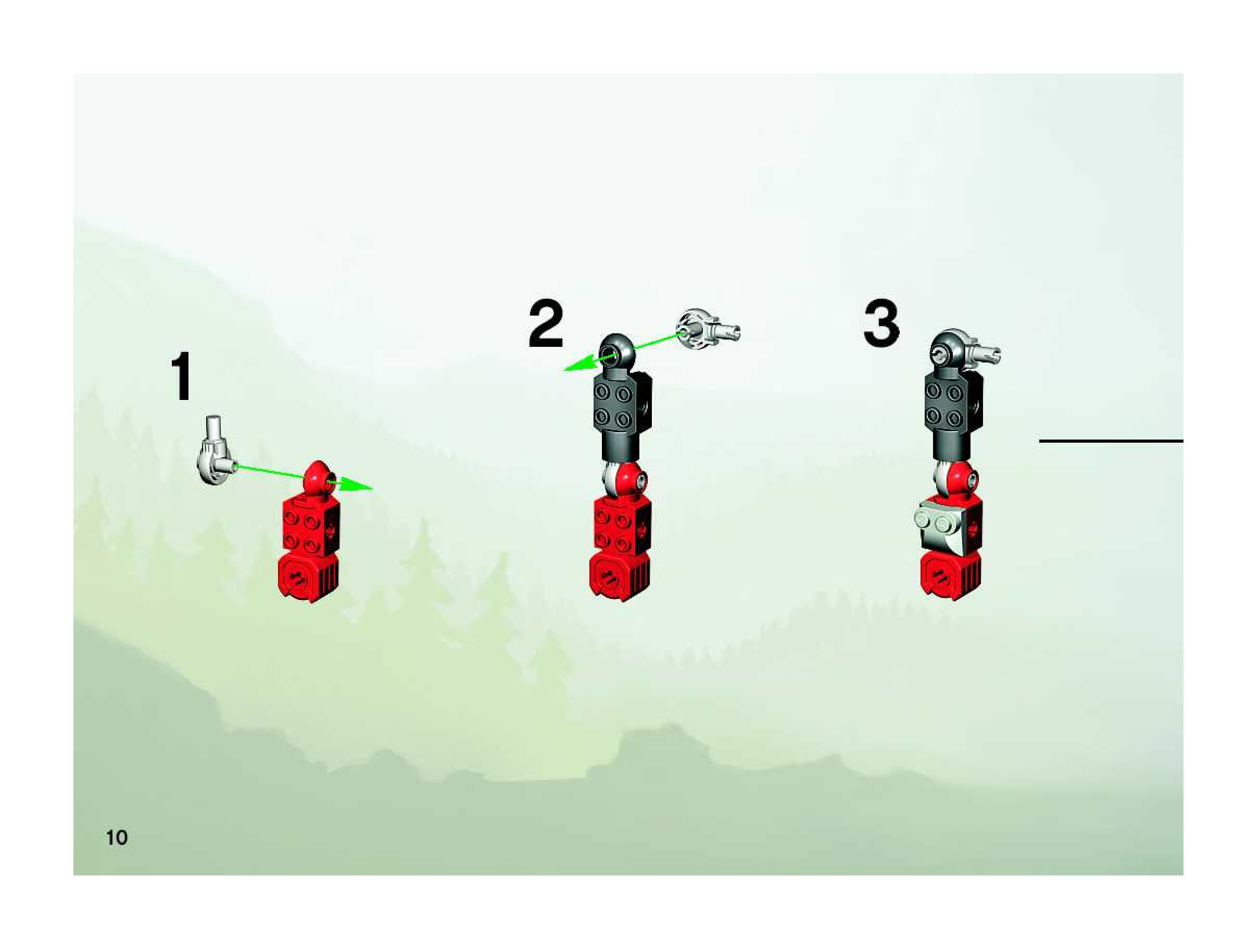 1

2

3

10