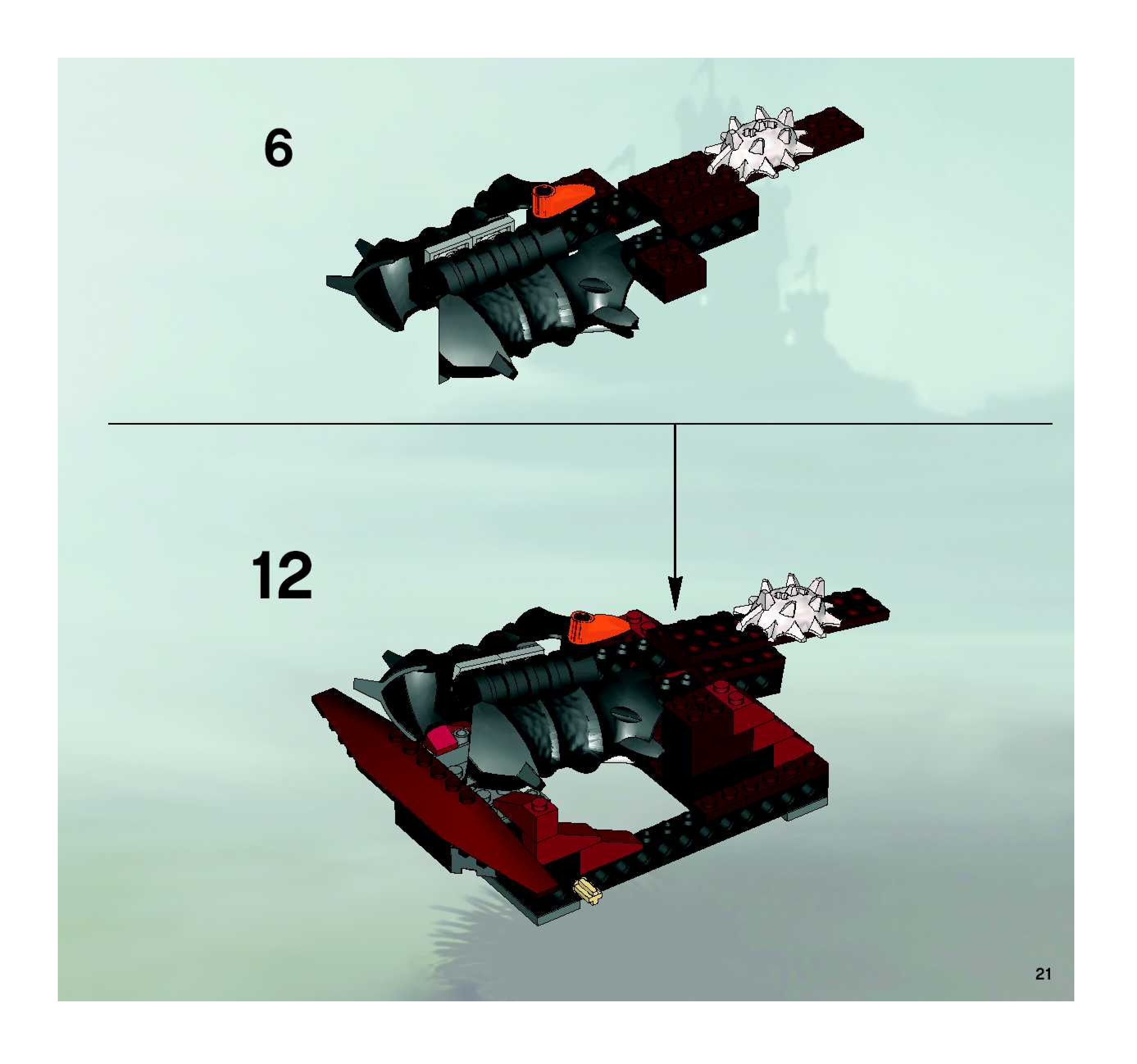 6

12

21