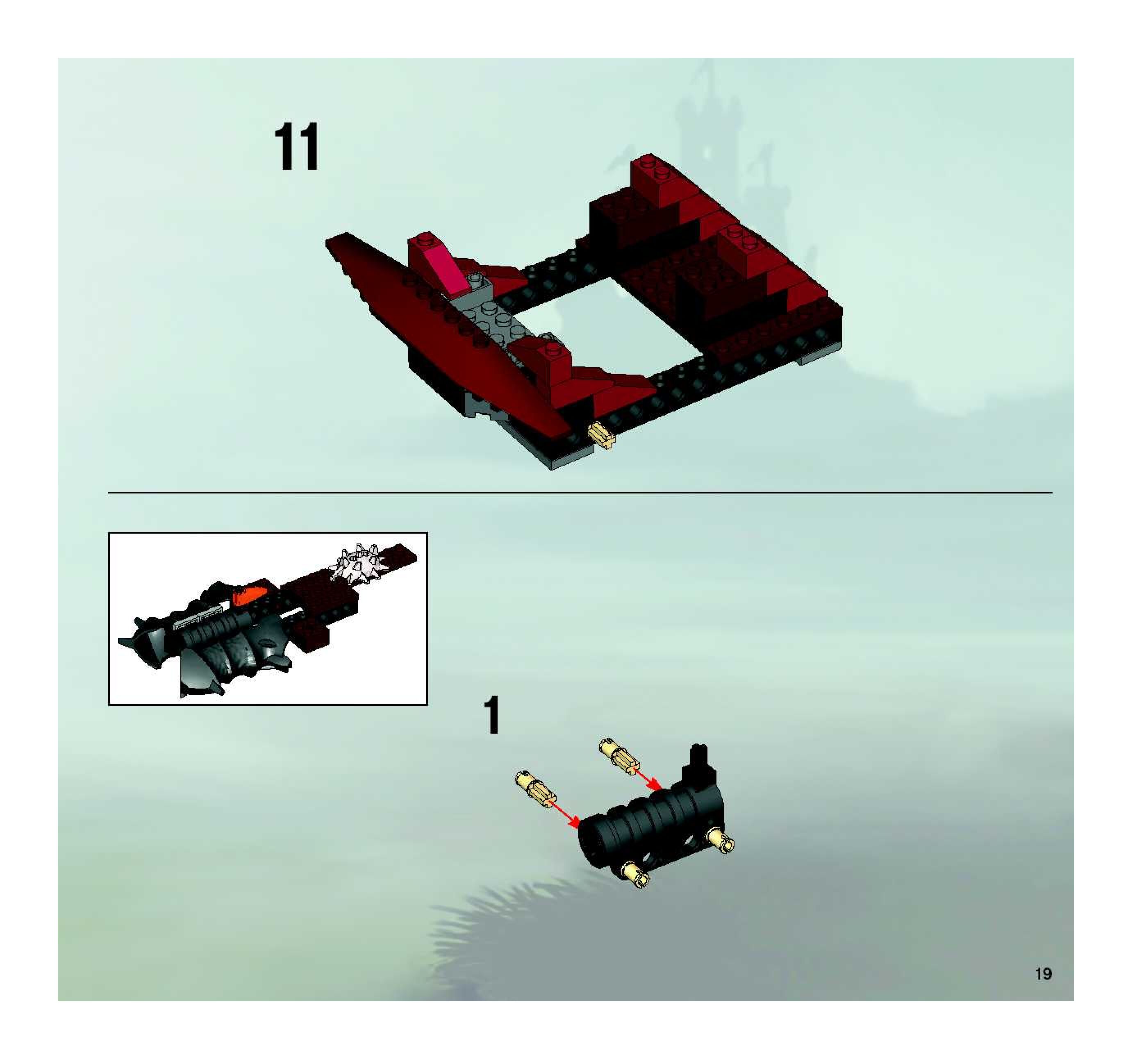 11

1

19