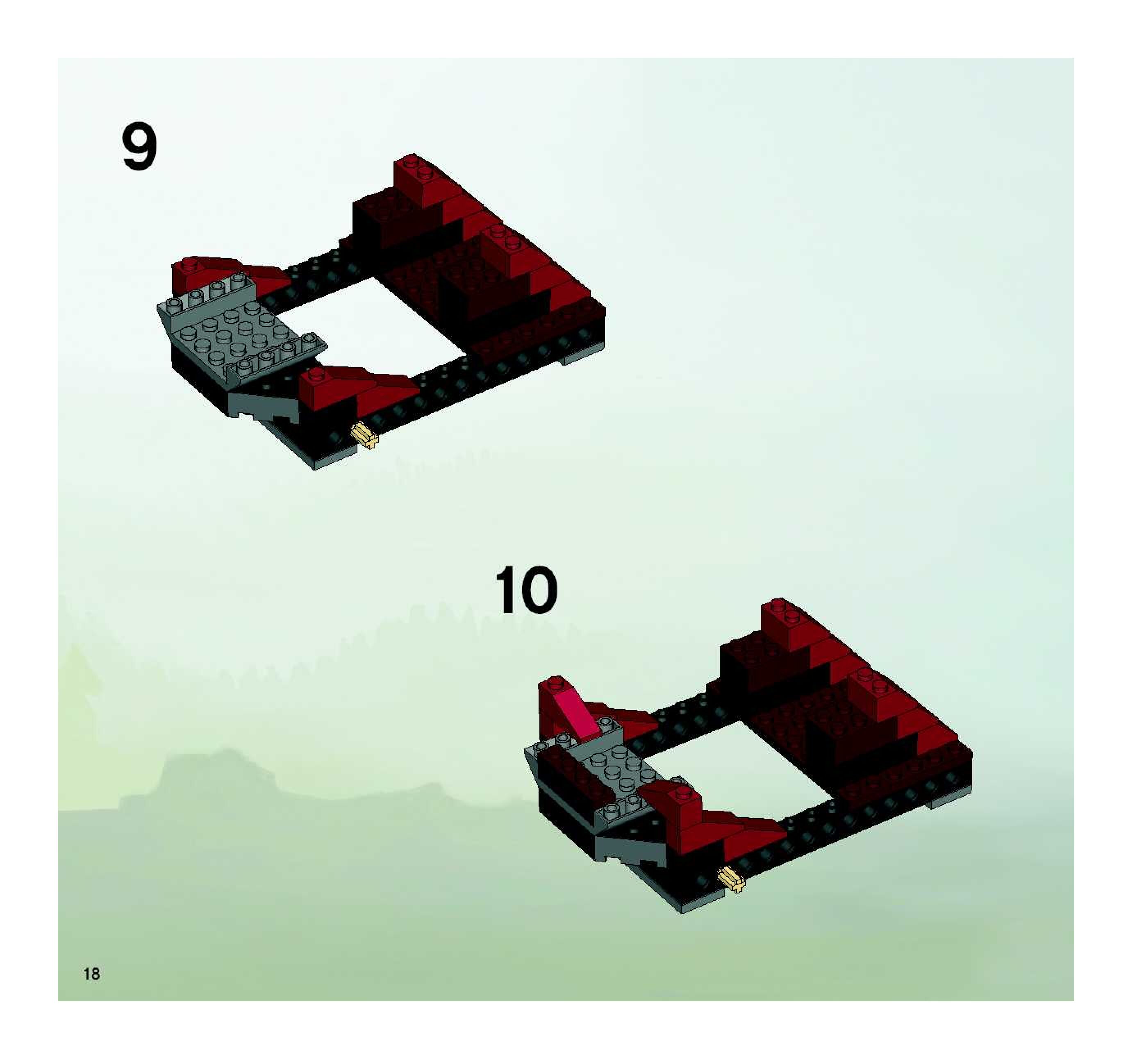 9

10

18