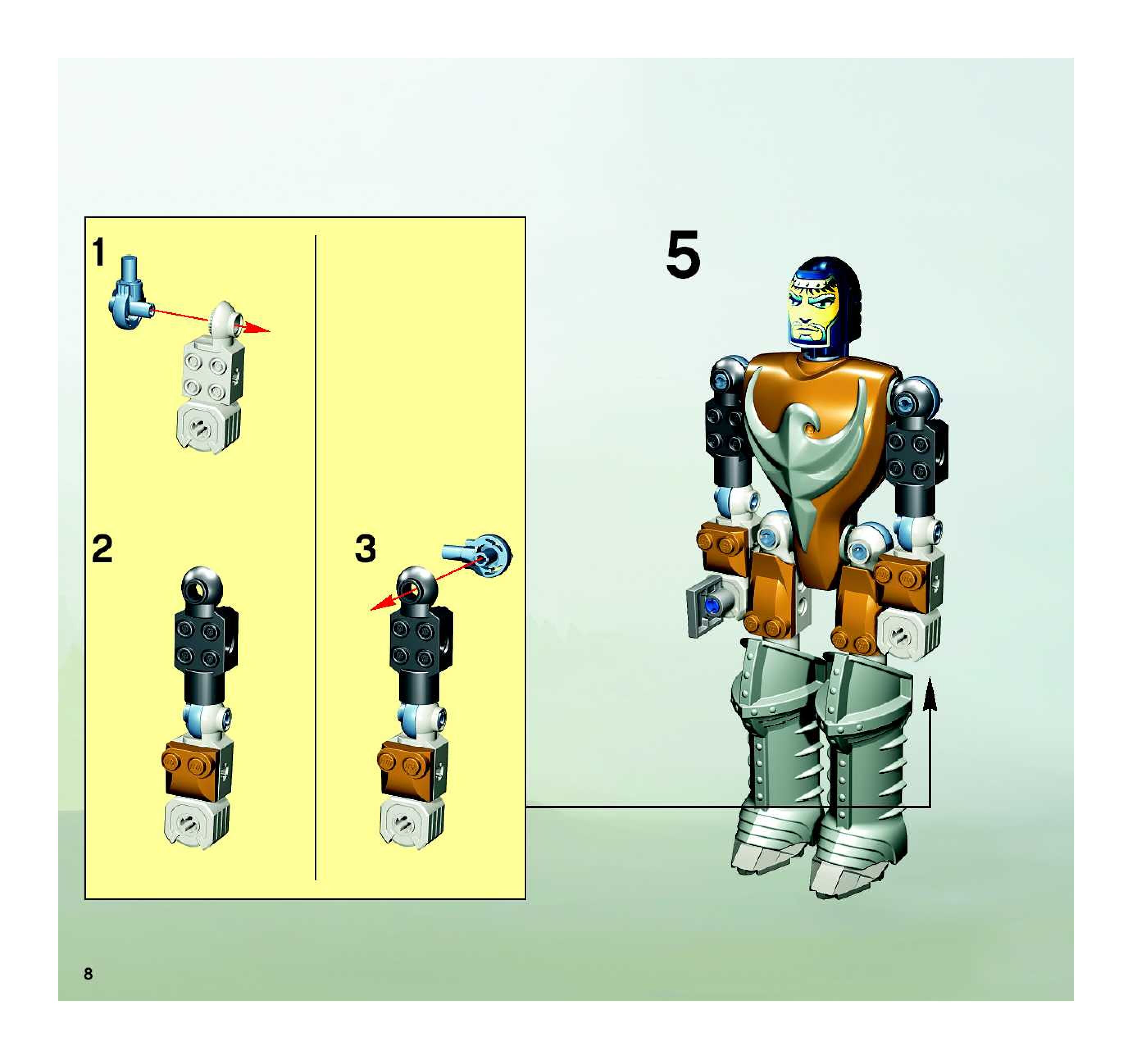 1

2

3

5

8