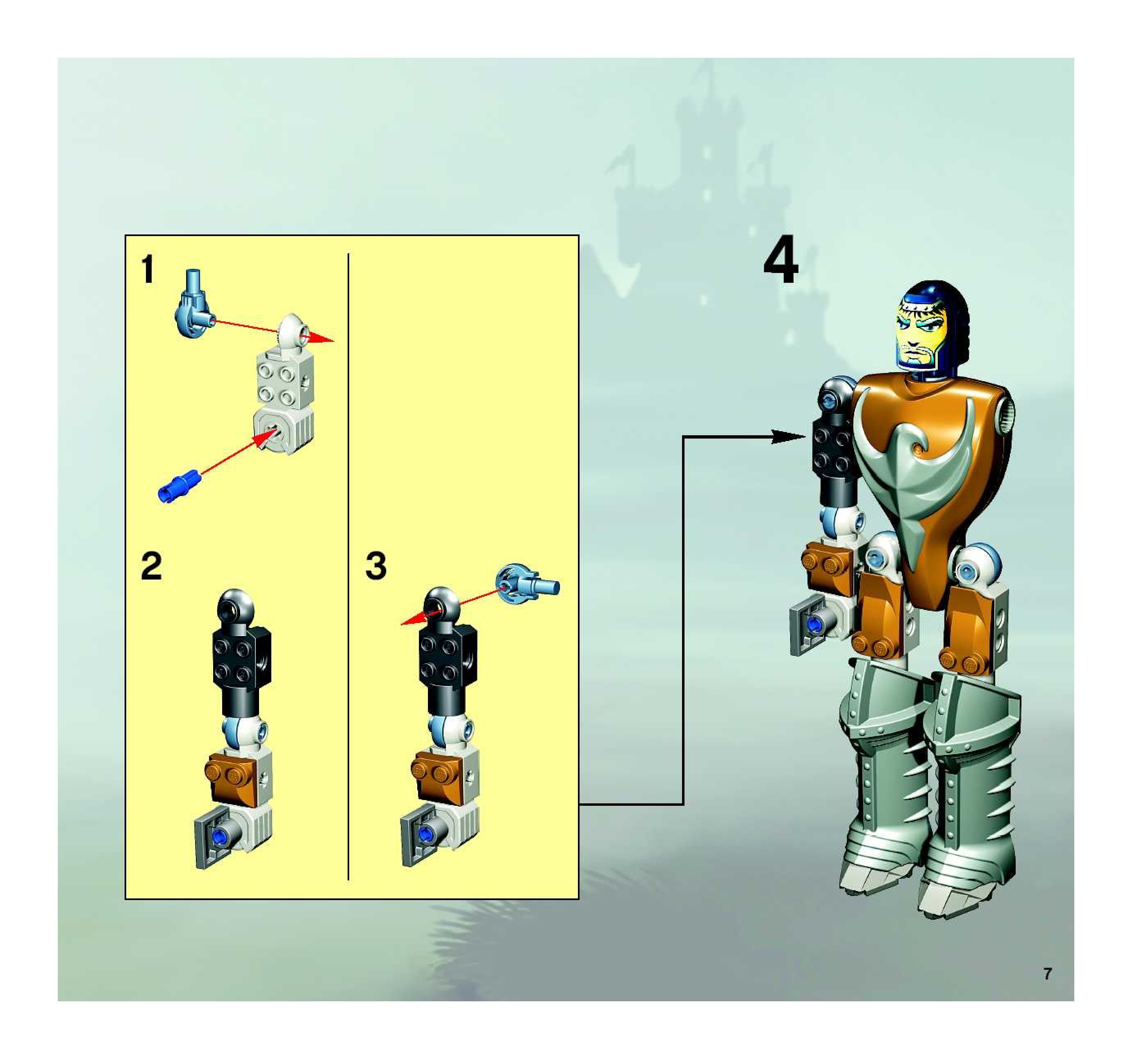 1

2

3

4

7