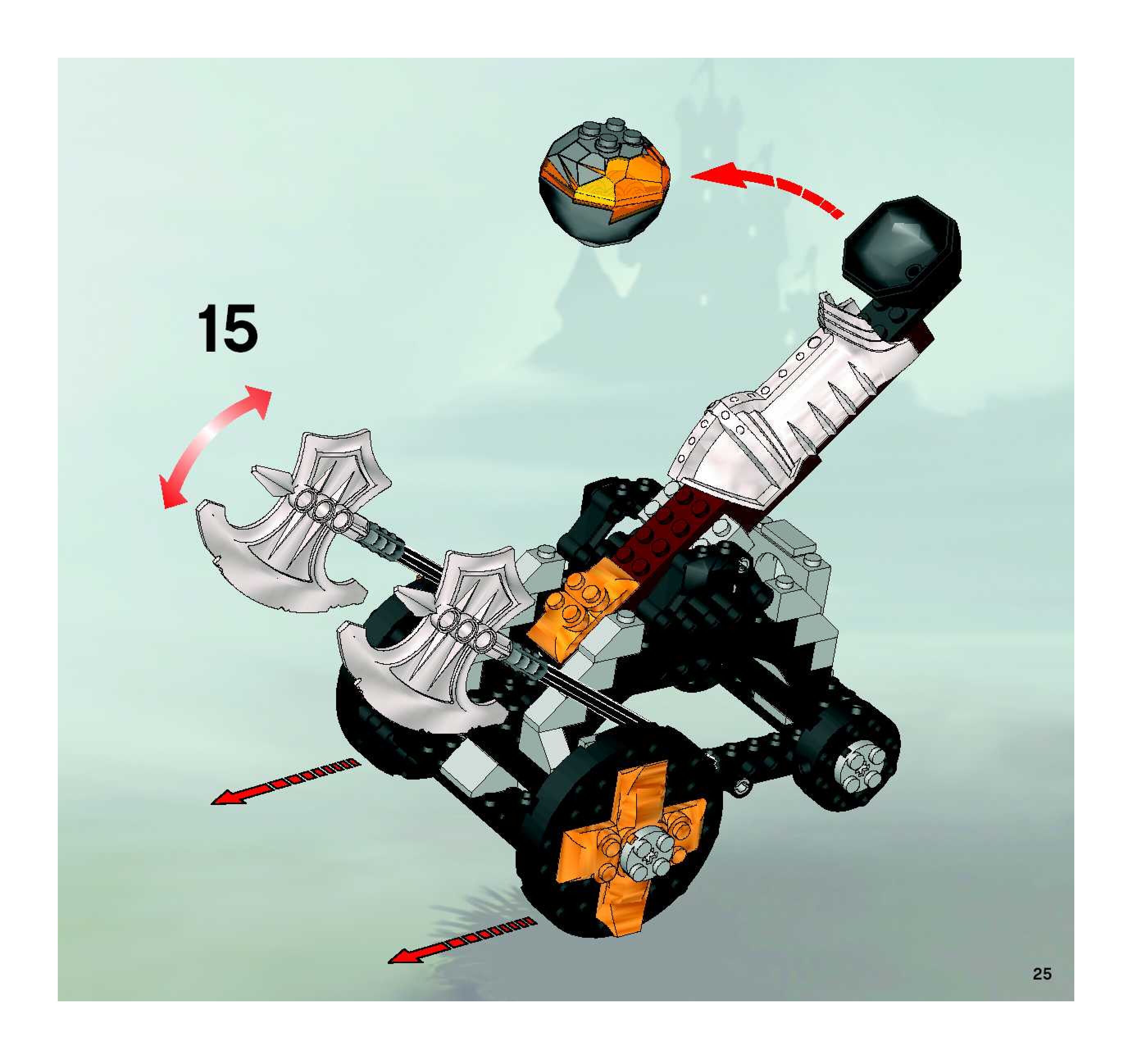 15

25