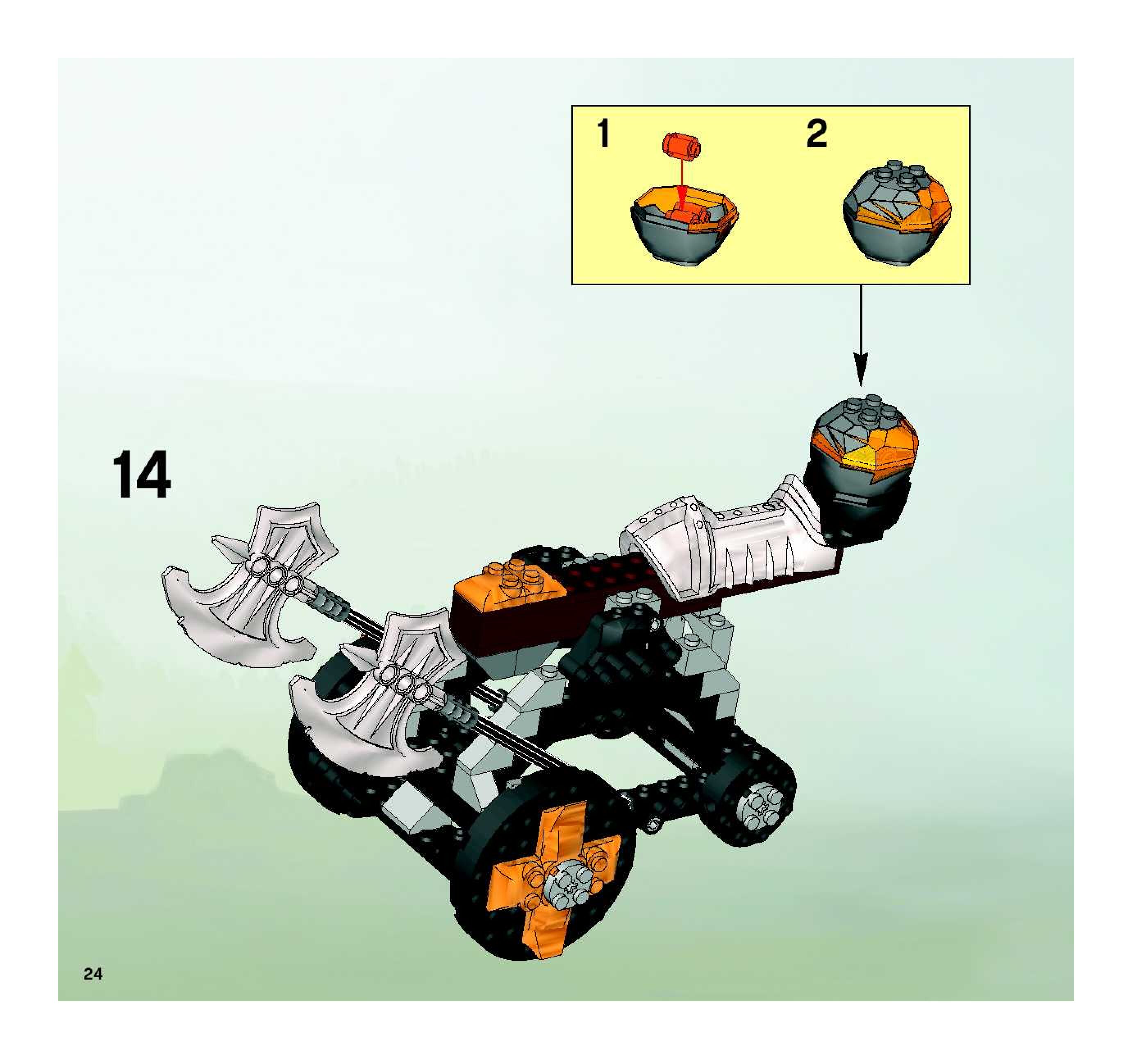 1

2

14

24