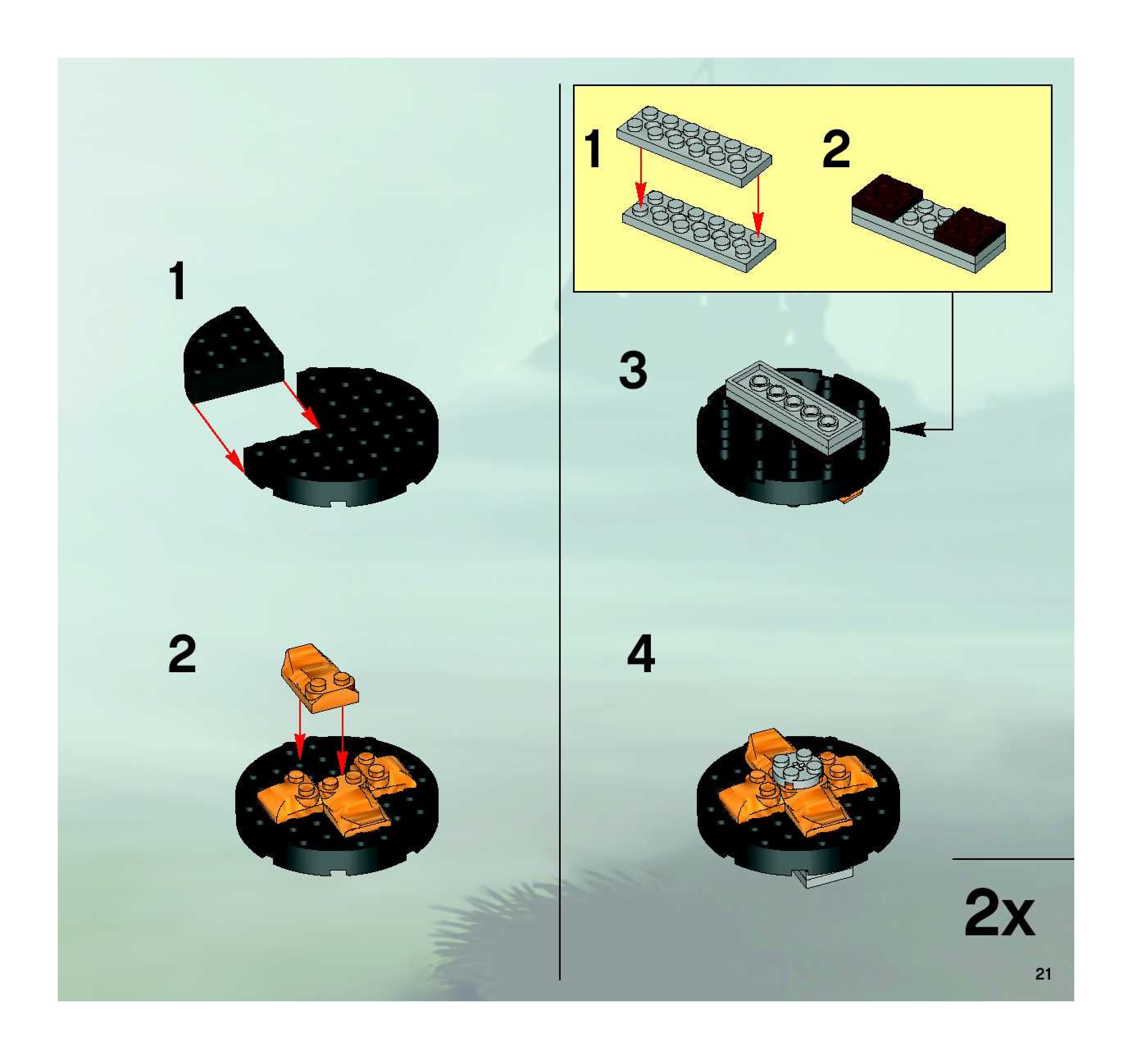 1

2

1

2

3

4

2x

21