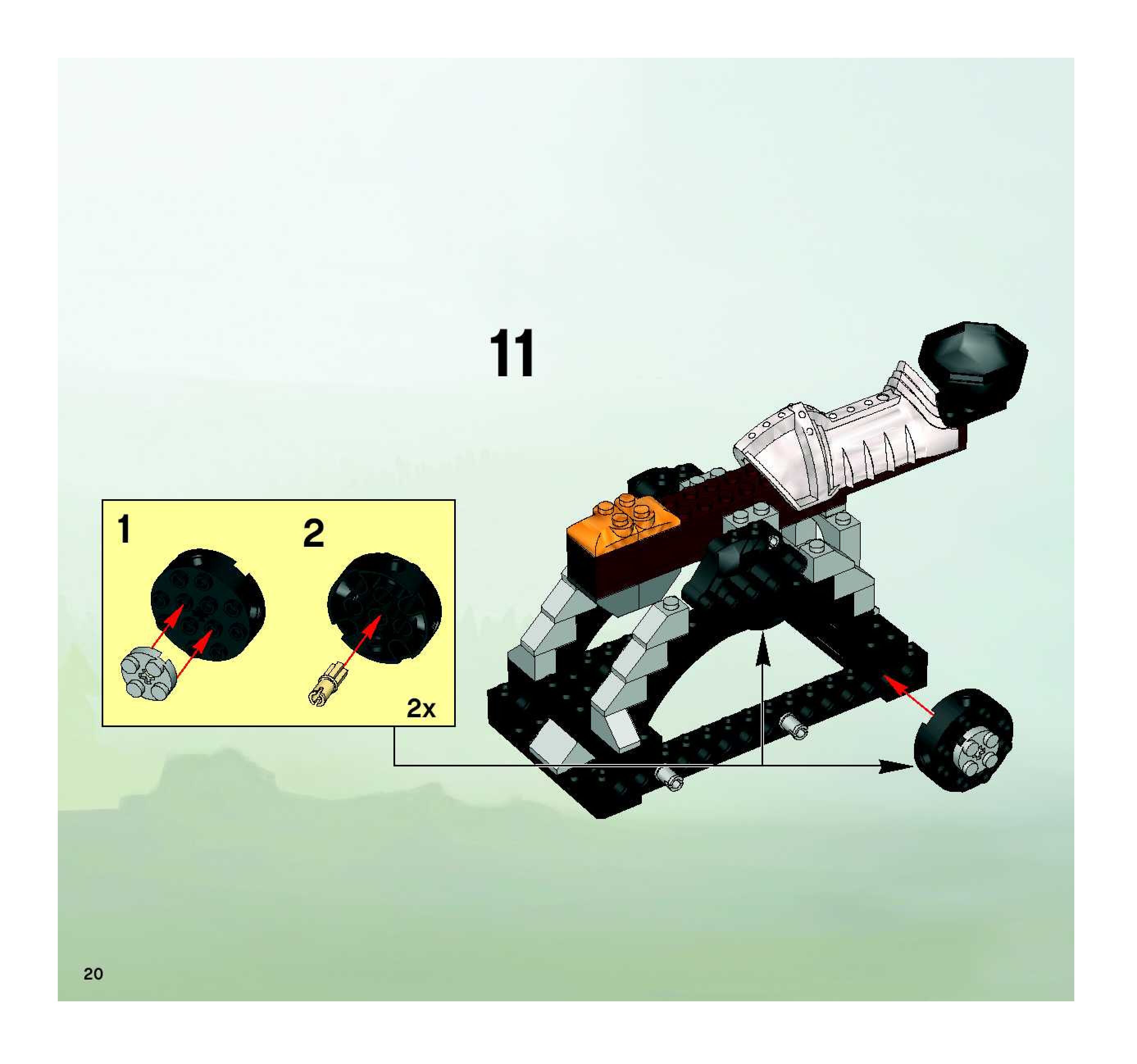 11

1

2

2x

20