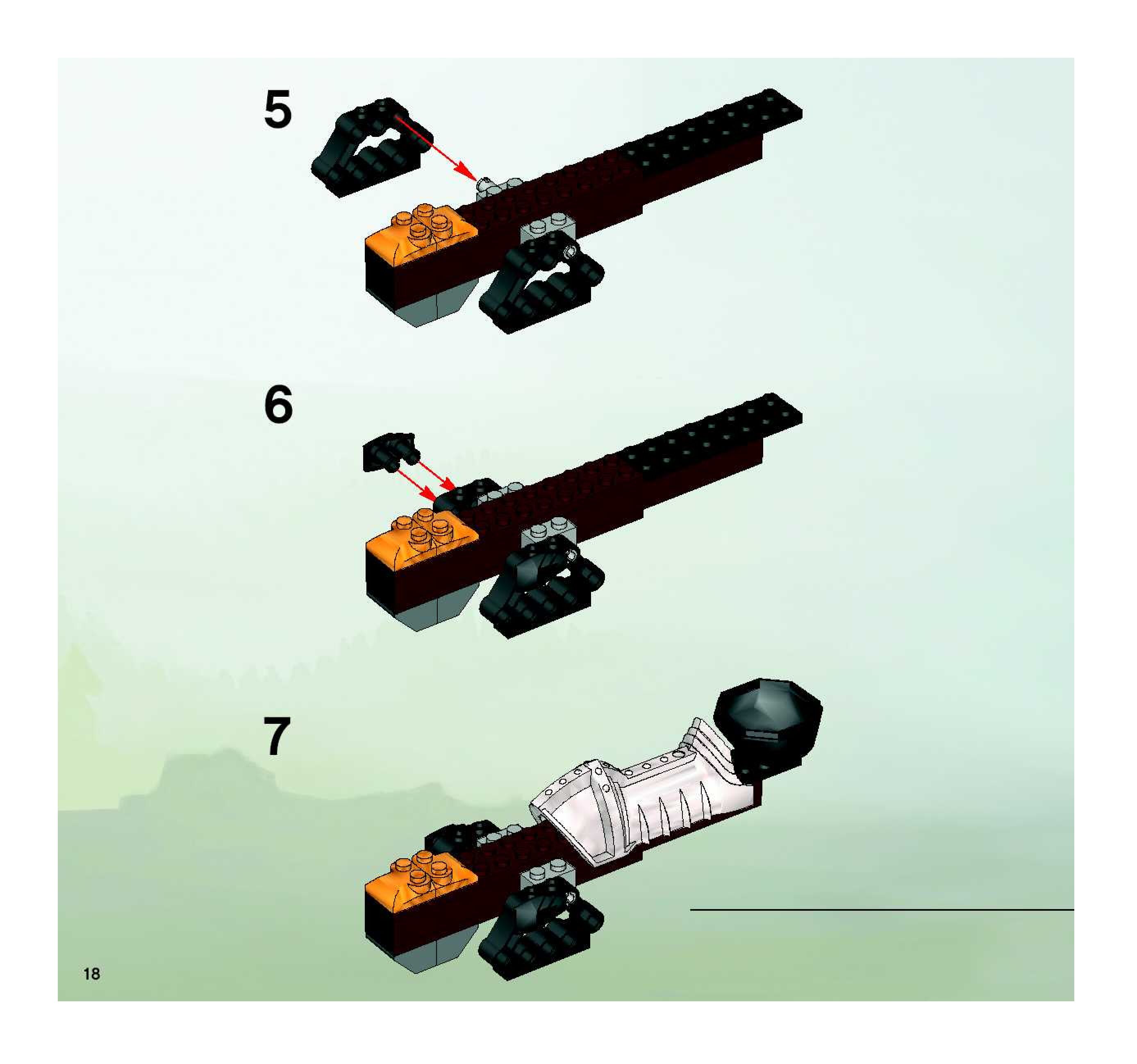 5

6

7

18