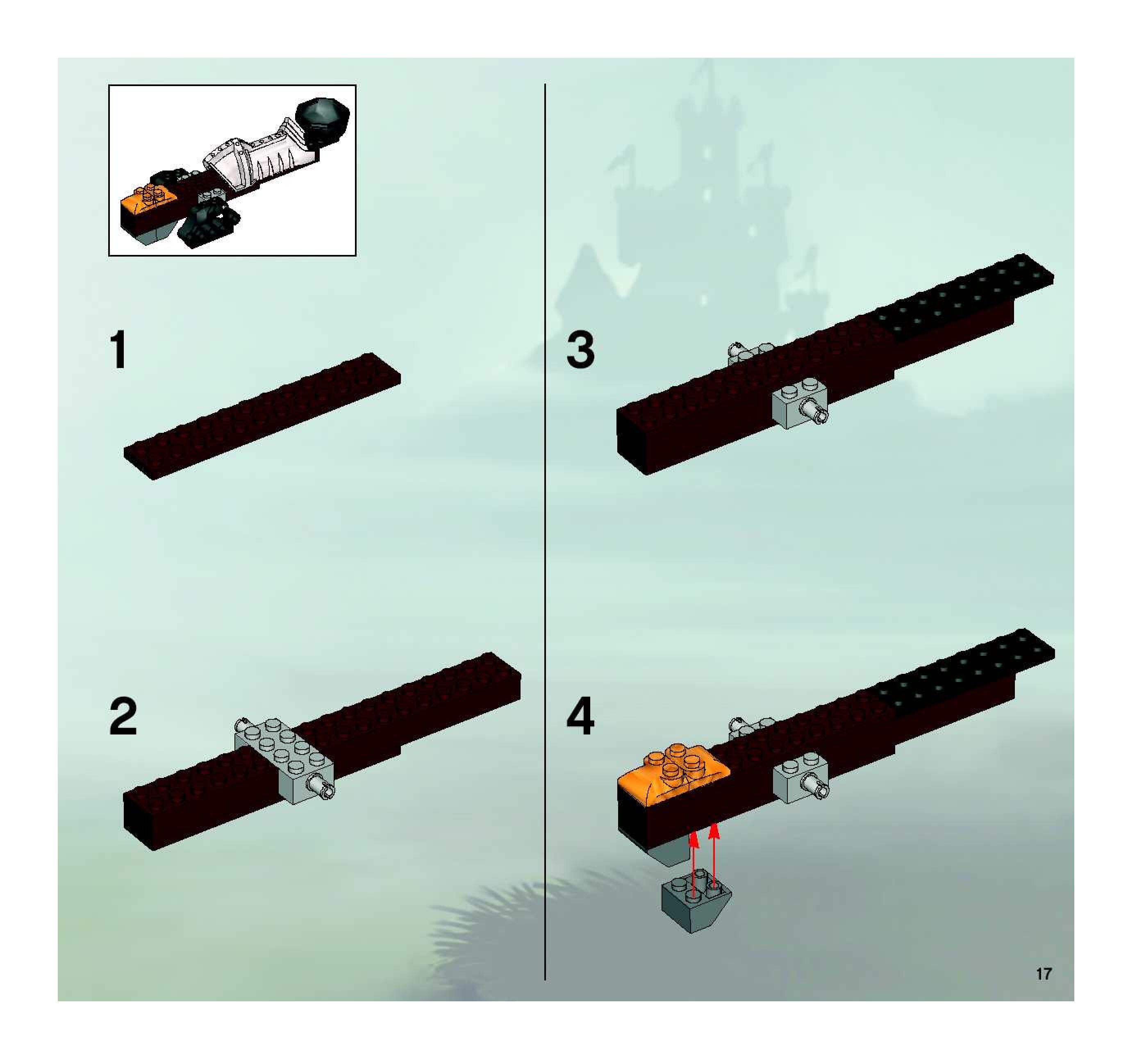 1

2

3

4

17