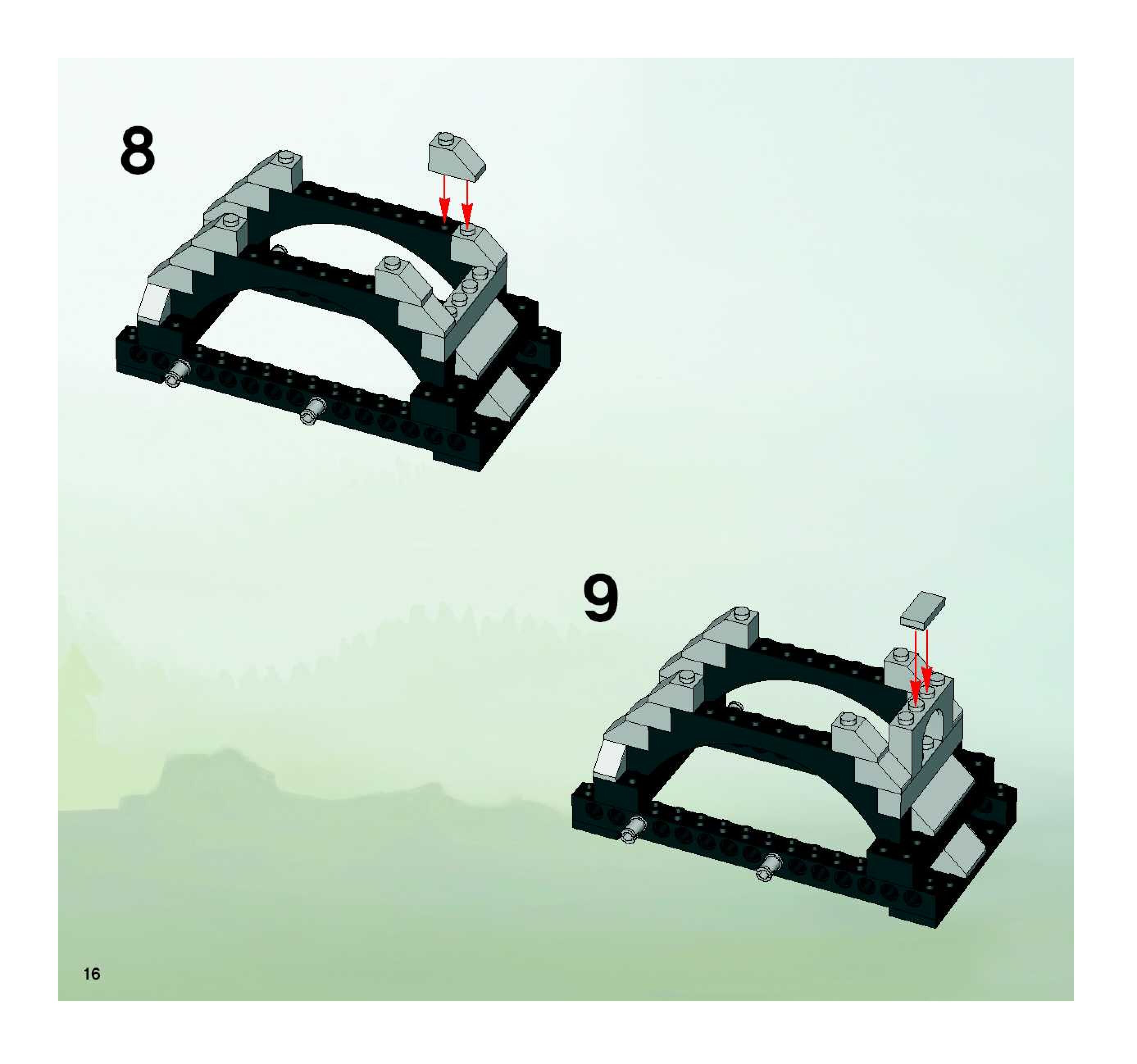 8

9

16