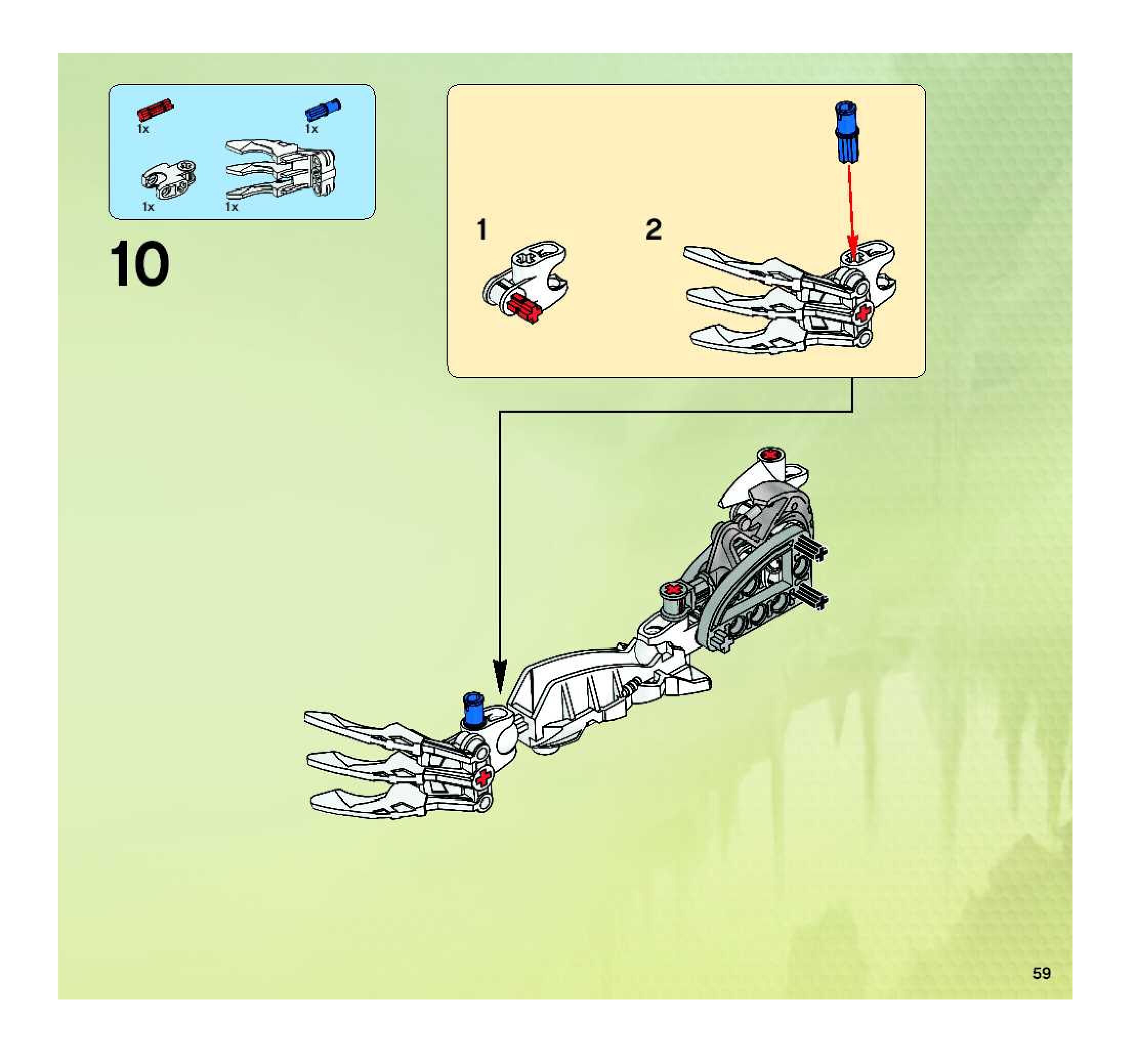 1x
1x
1x
1x

10

1

2

59