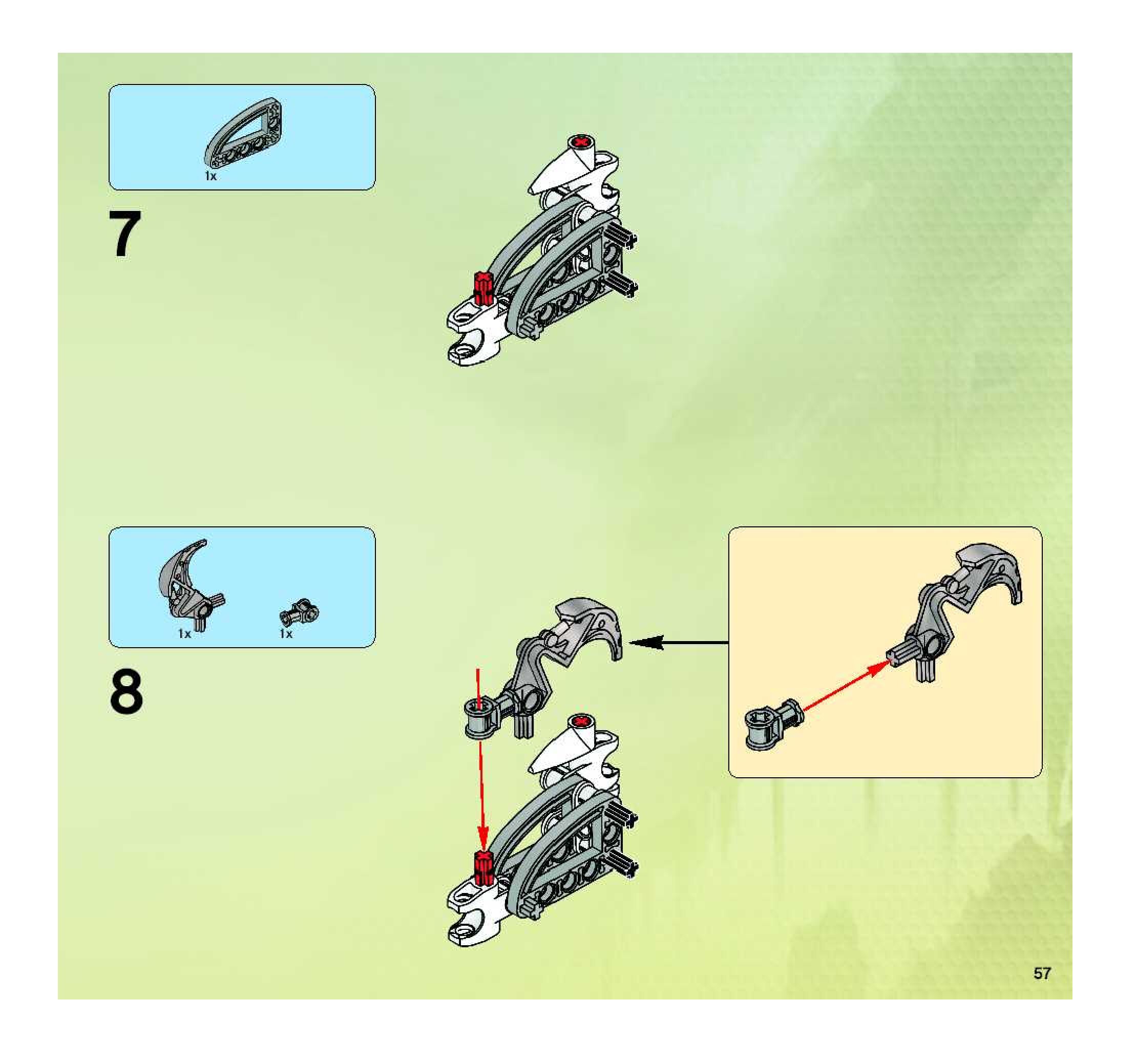 1x

7

1x

1x

8

57