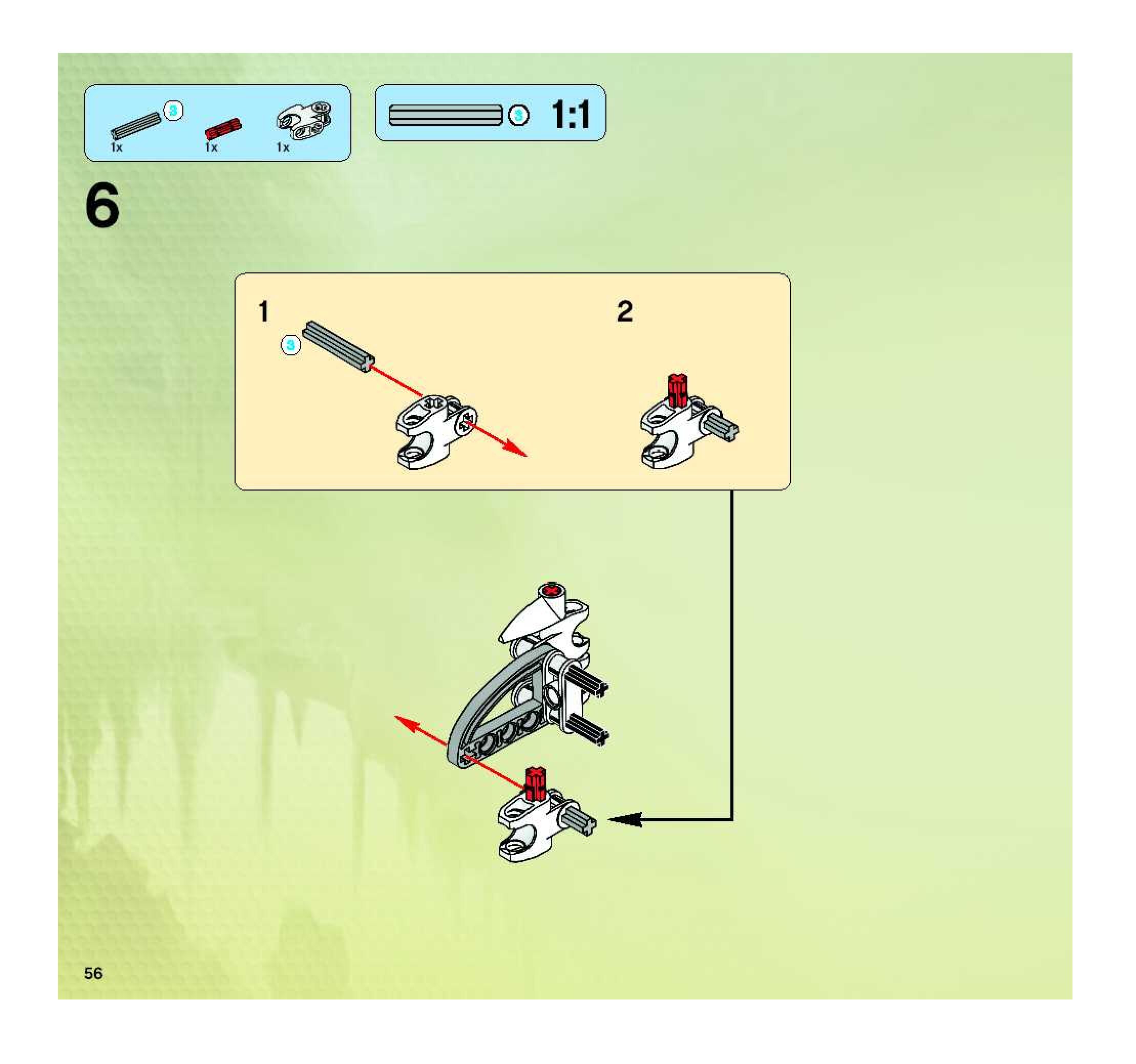 3
1x 1x 1x

3 1:1

6

1
3

2

56