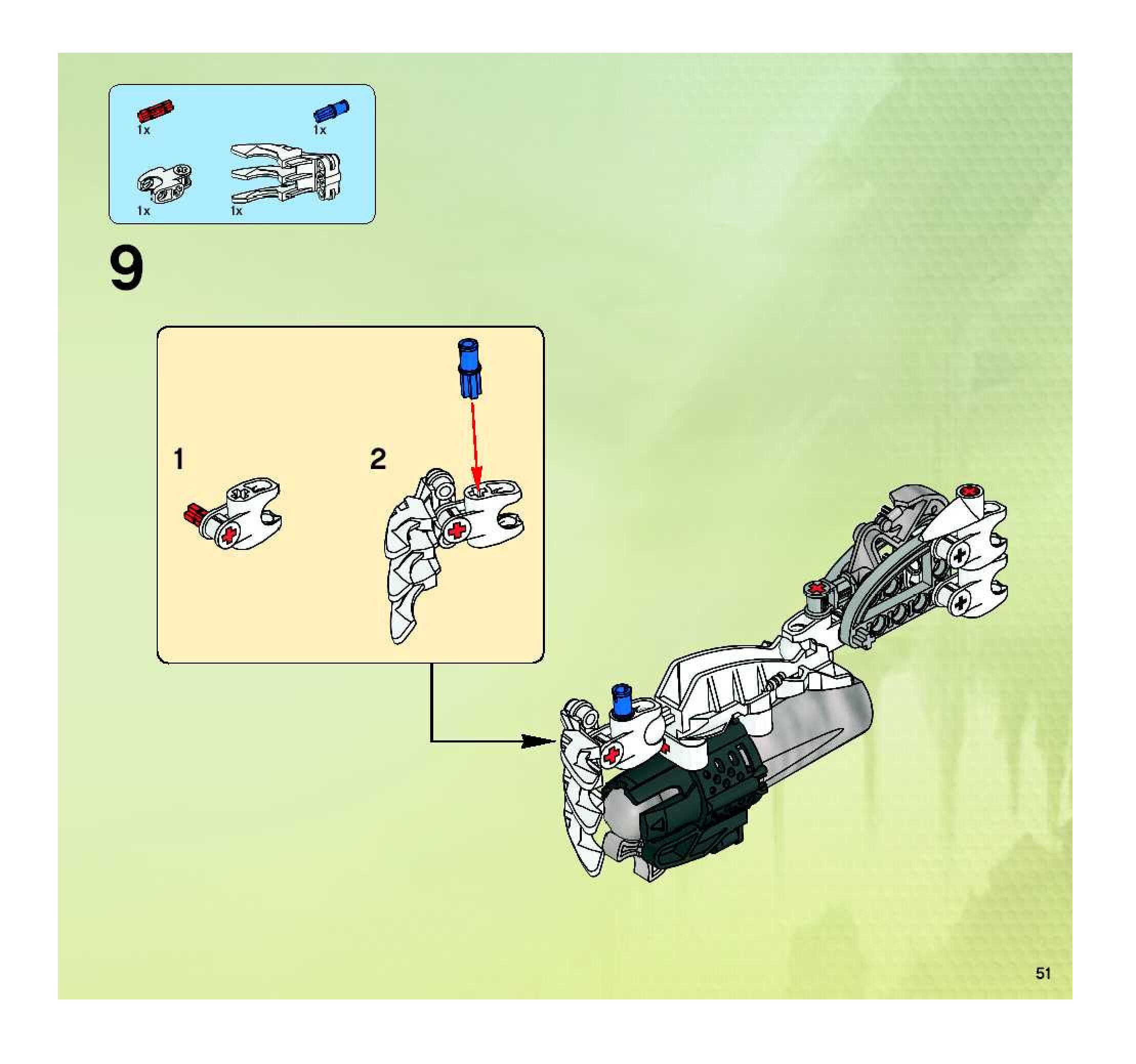 1x
1x
1x
1x

9

1

2

51