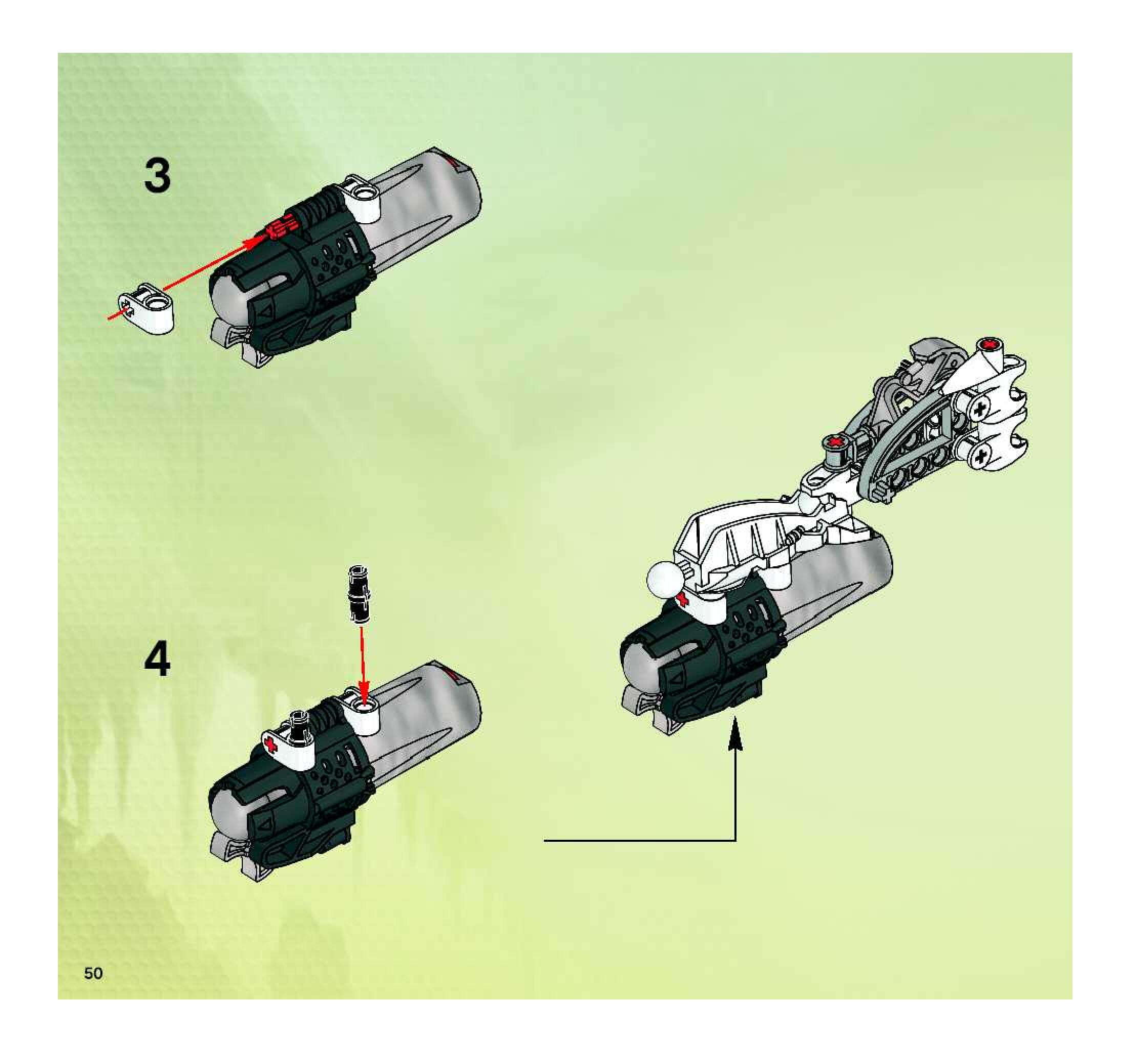 3

4

50